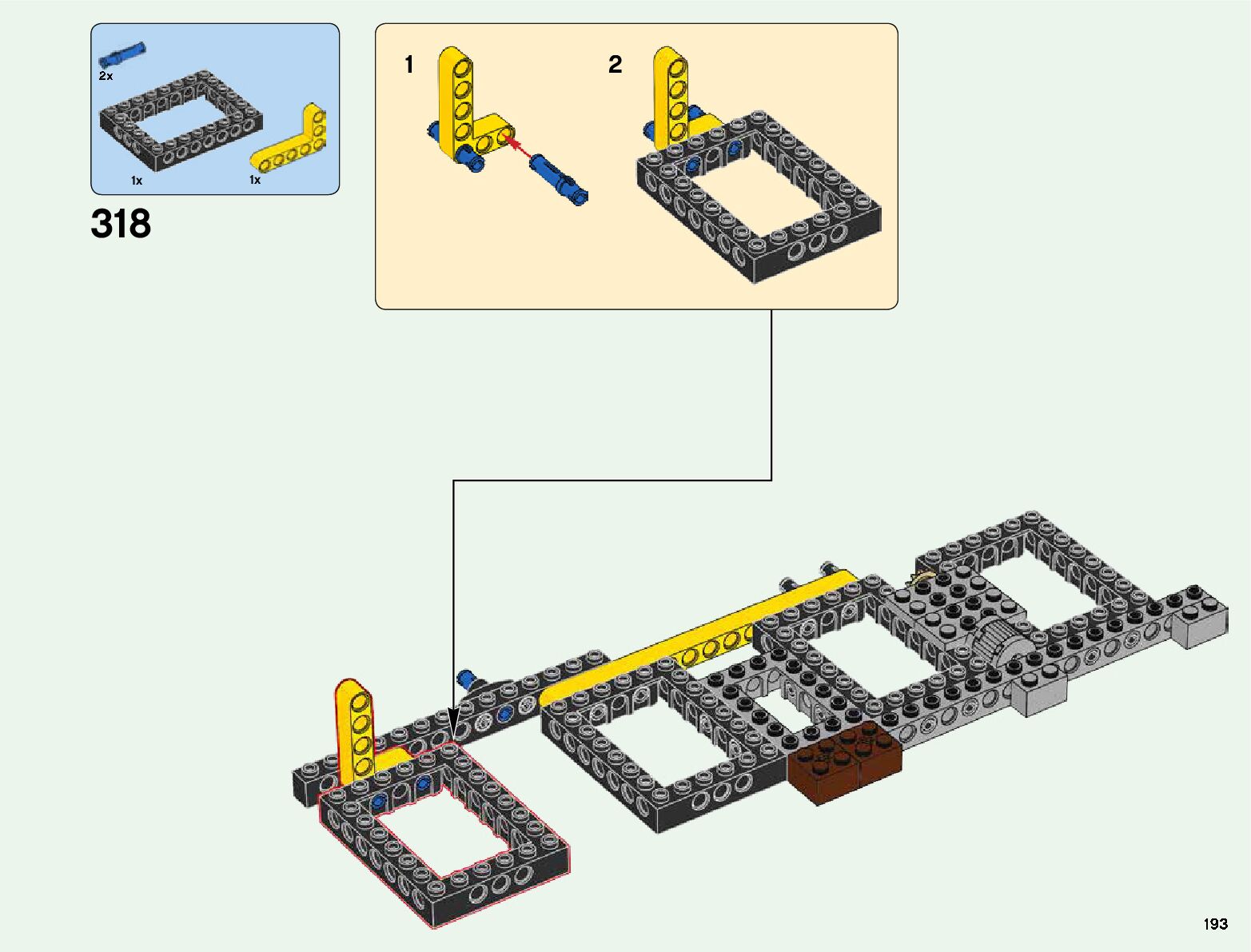 2x
1x
1x

318

1

2

193