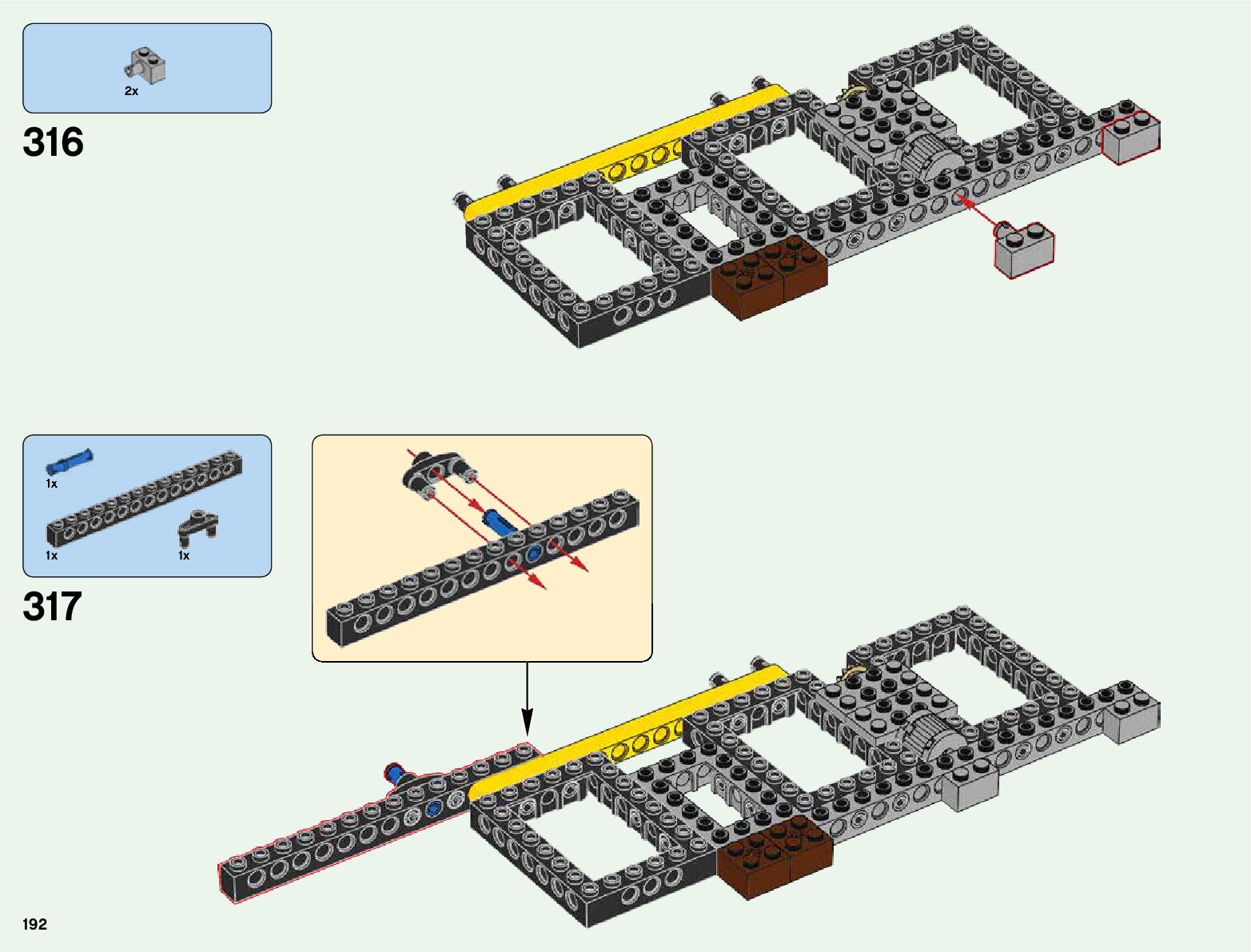 2x

316

1x

1x

1x

317

192