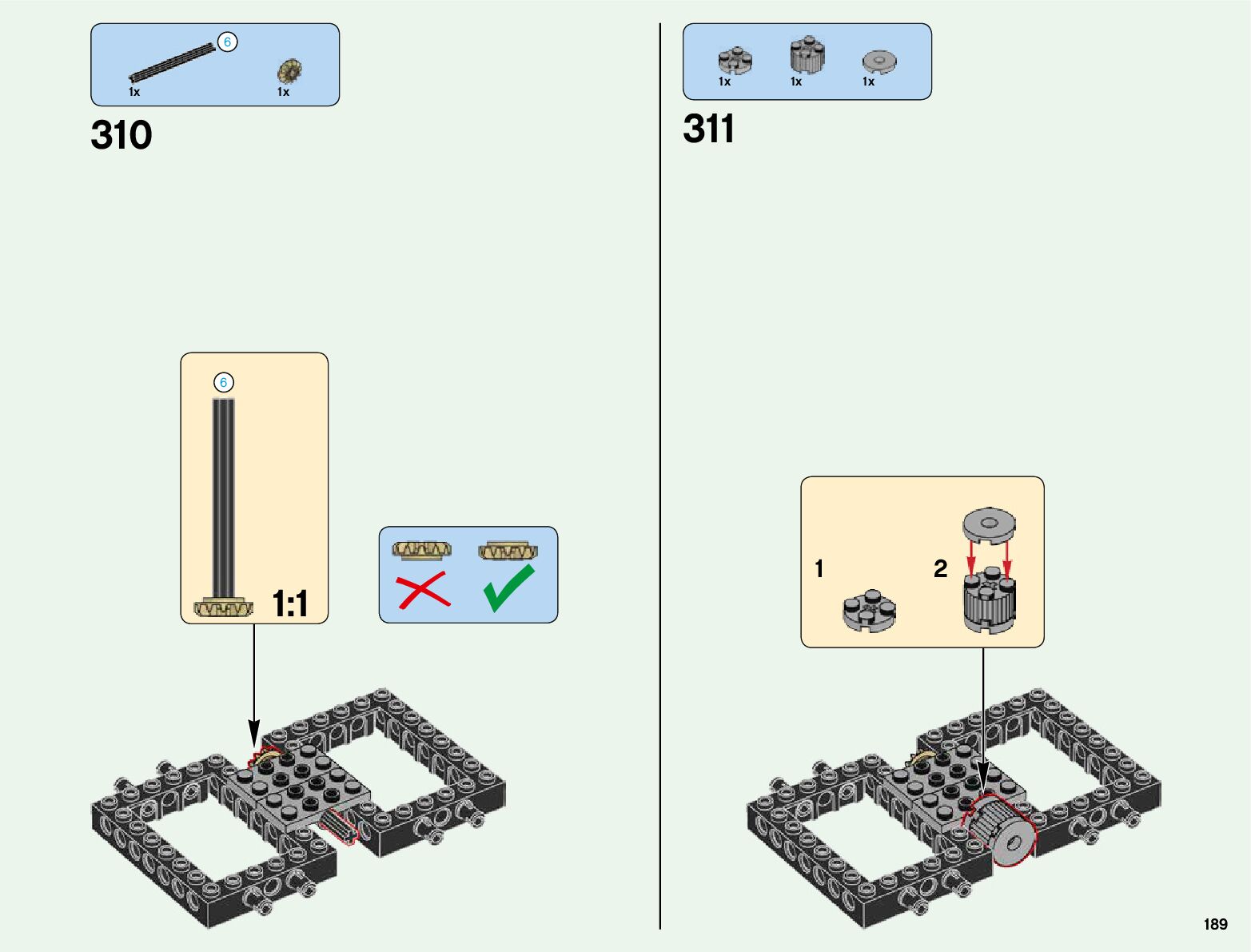 6
1x
1x

310

6

1:1

1x
1x
1x

311

1

2

189