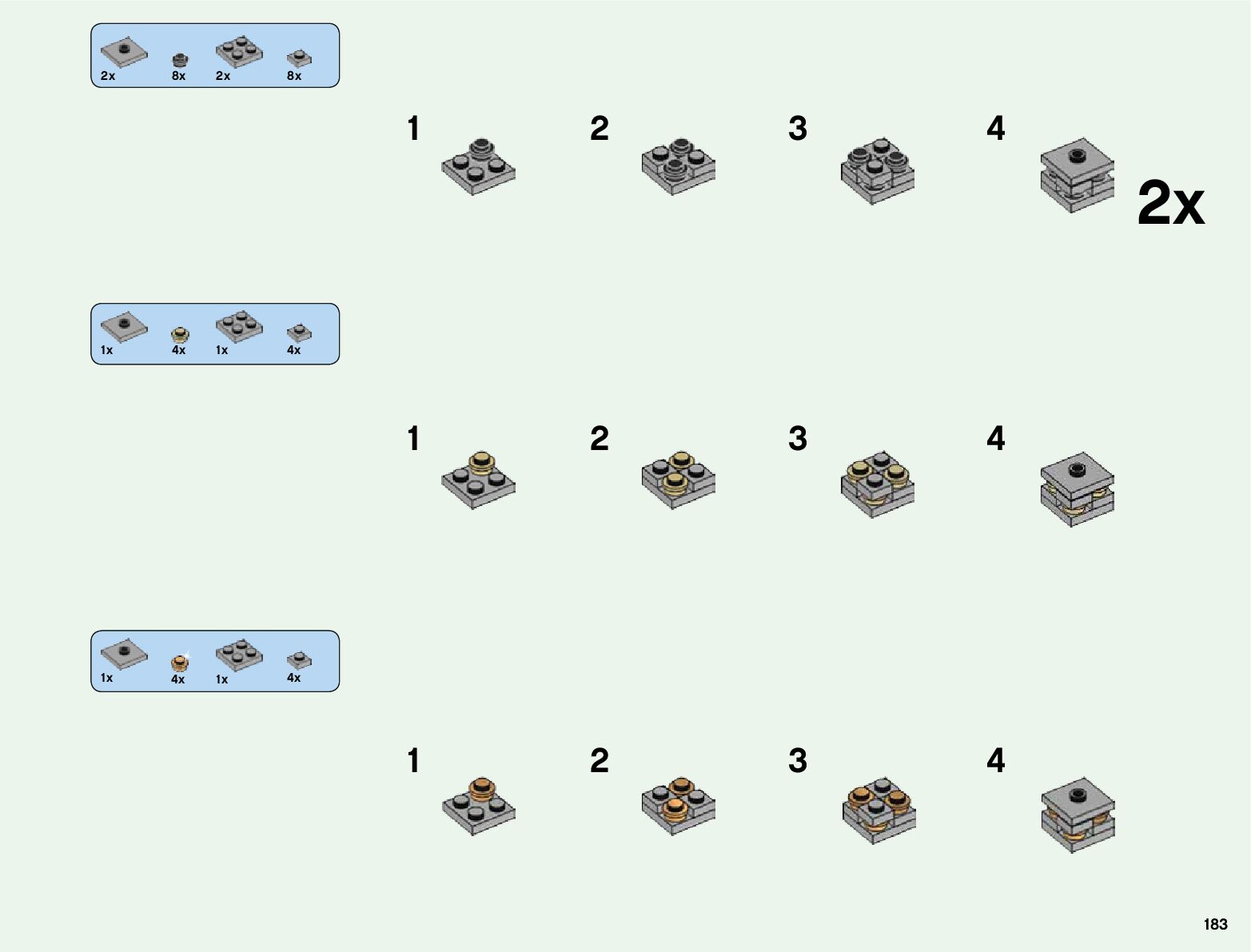 2x 8x 2x 8x

1

2

3

4

2x

1x 4x 1x 4x

1

2

3

4

1x 4x 1x 4x

1

2

3

4

183