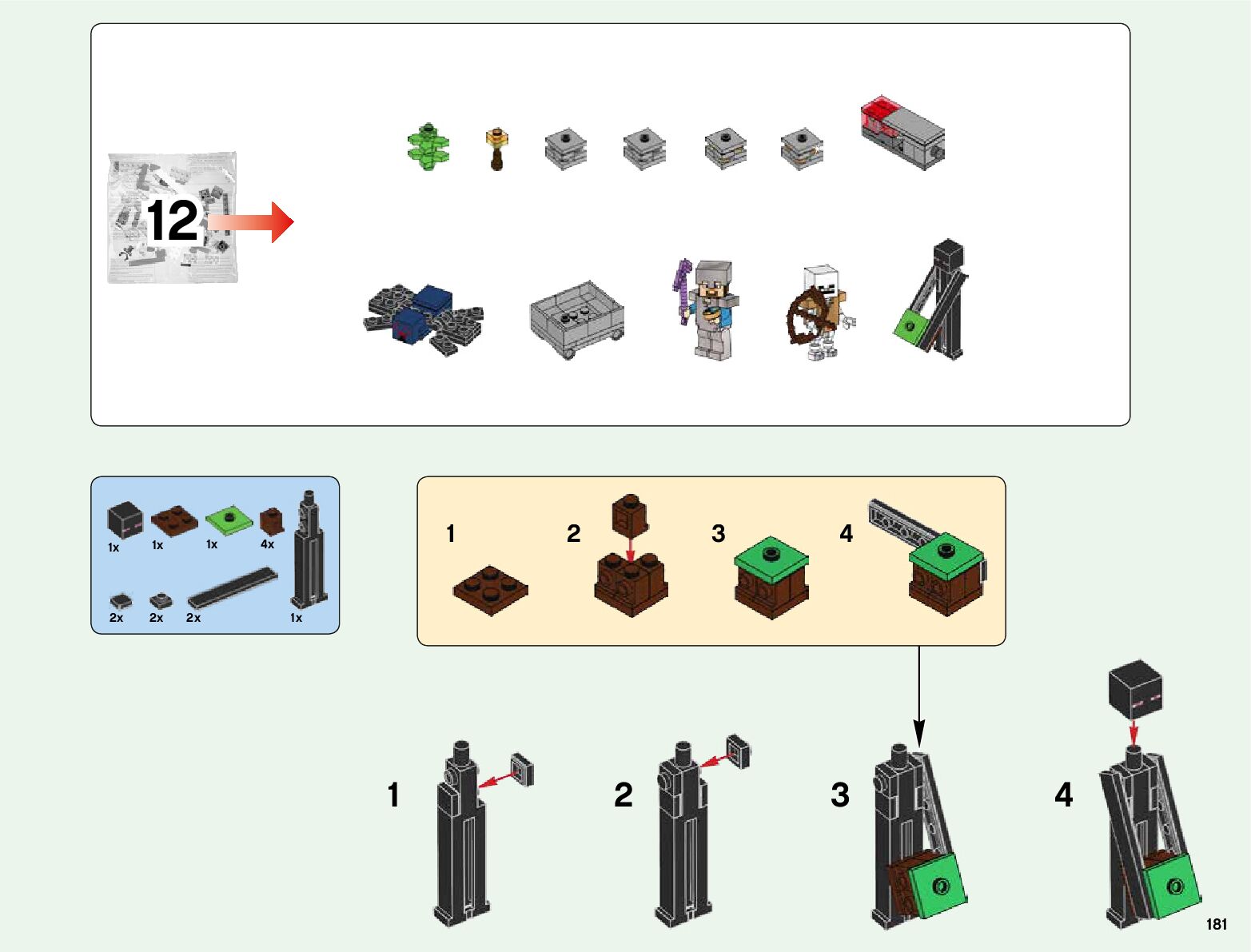 12

1x 1x 1x 4x

2x 2x 2x 1x

1 2 3 4

1

2

3

4

181