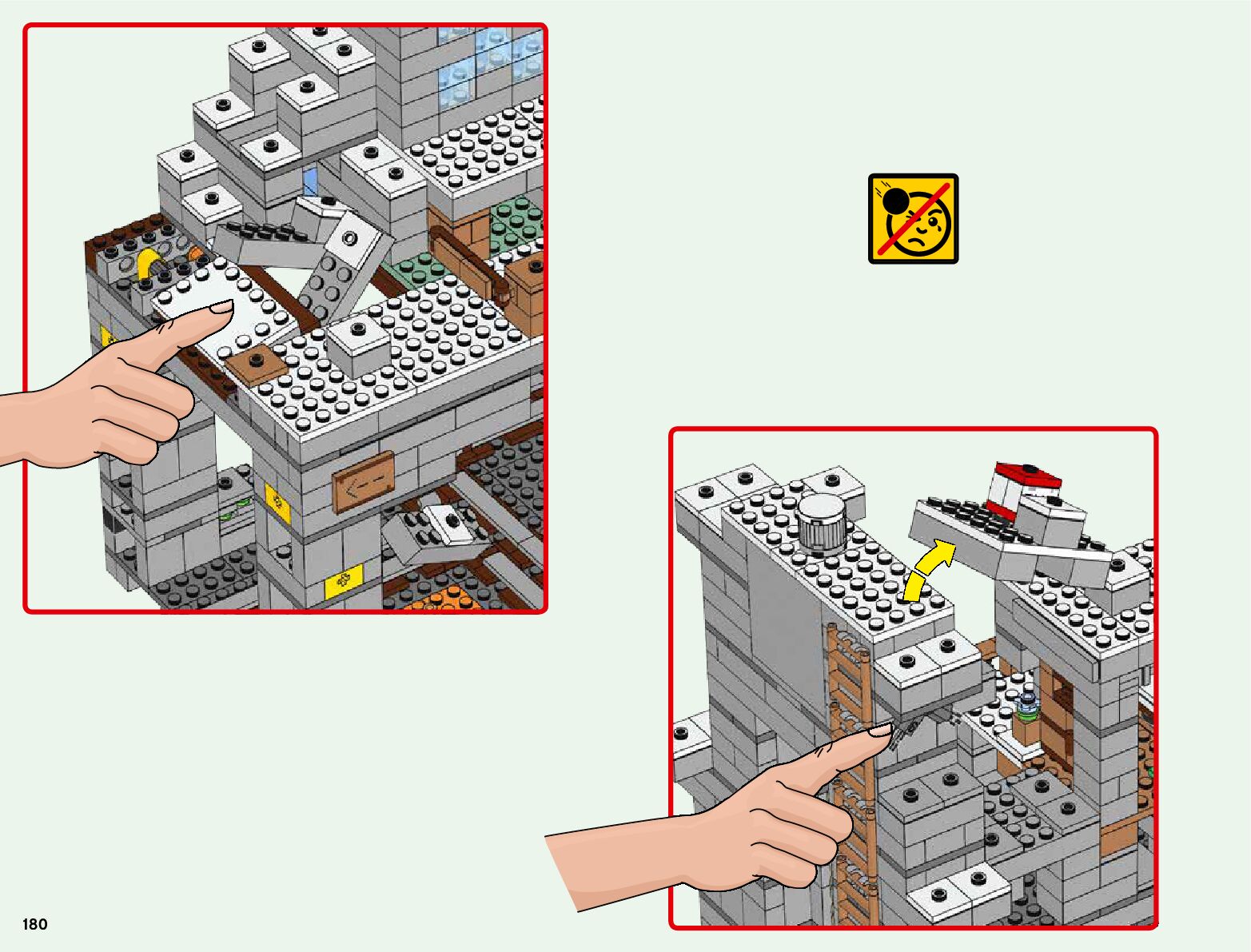 180