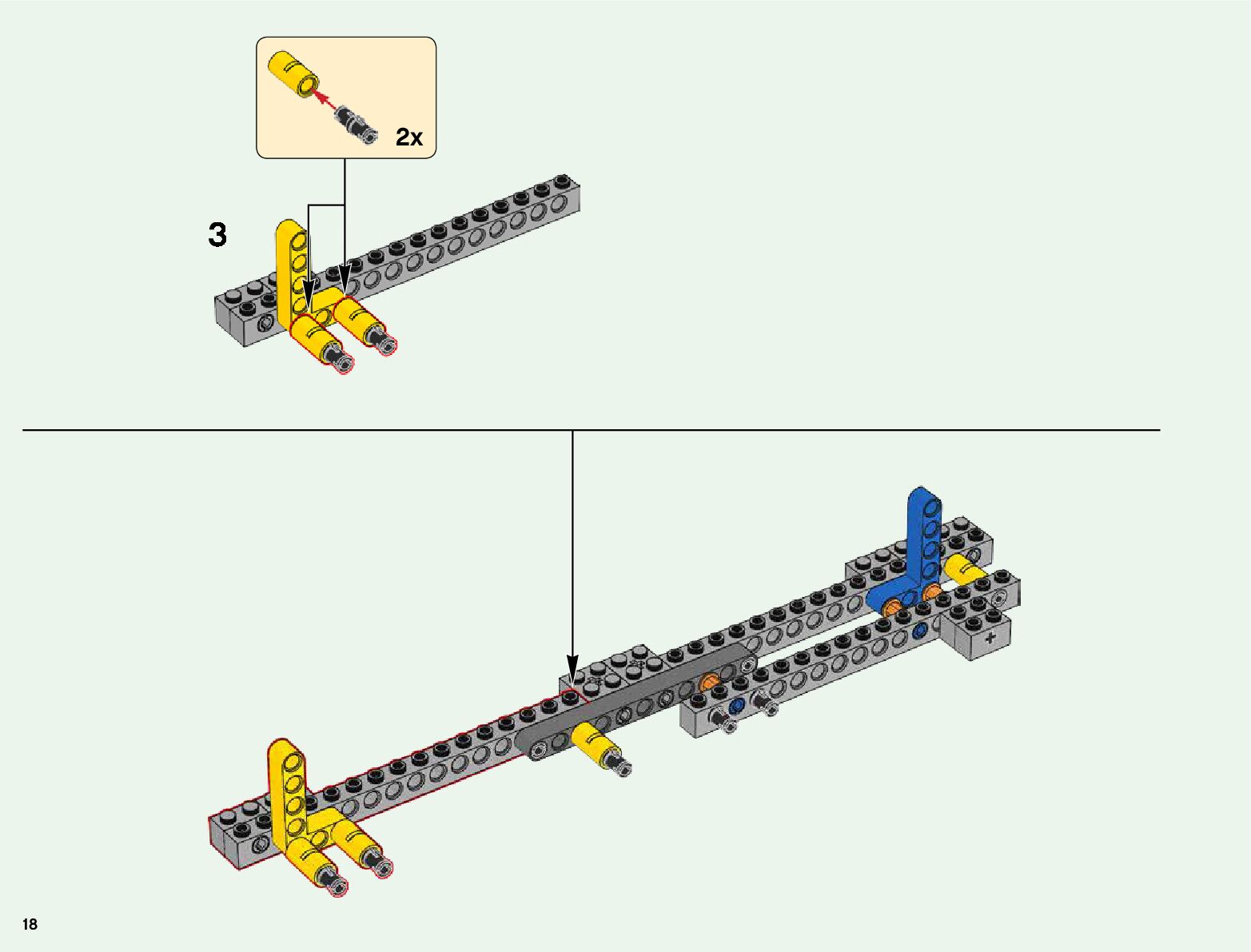 2x

3

18