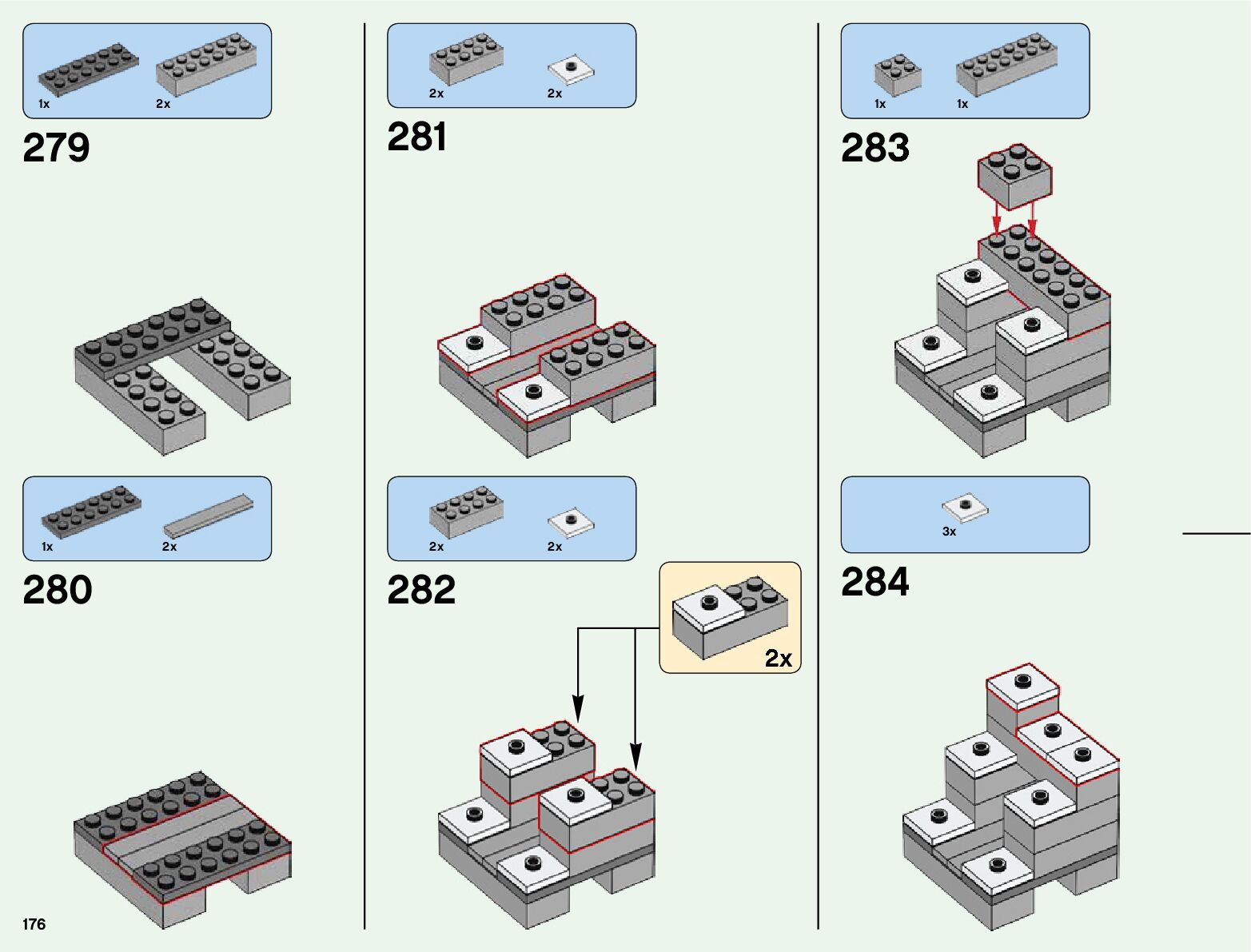 1x 2x

279

1x 2x

280

176

2x 2x

281

2x 2x

282

2x

1x 1x

283

3x

284