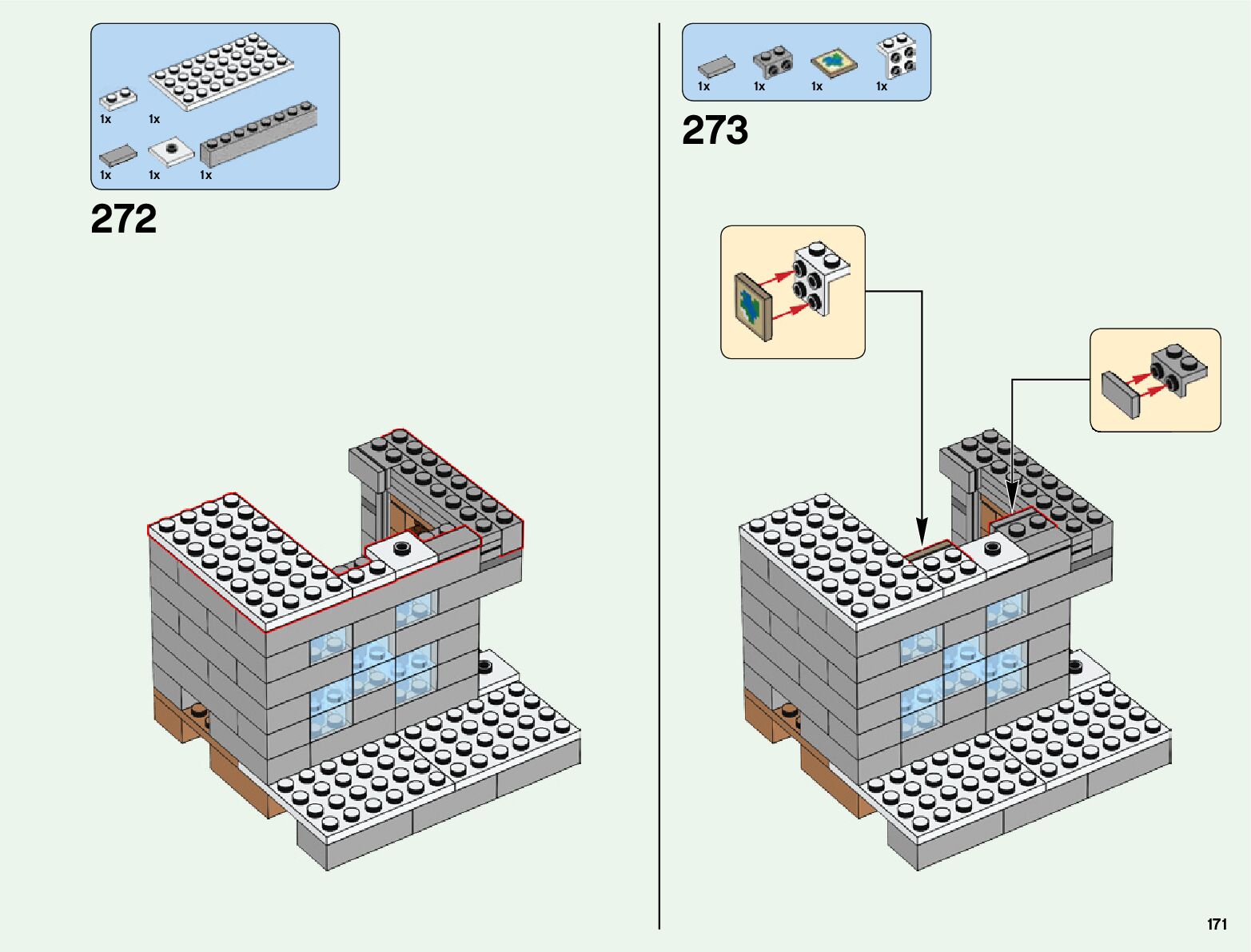 1x 1x
1x 1x 1x

272

1x 1x 1x 1x

273

171