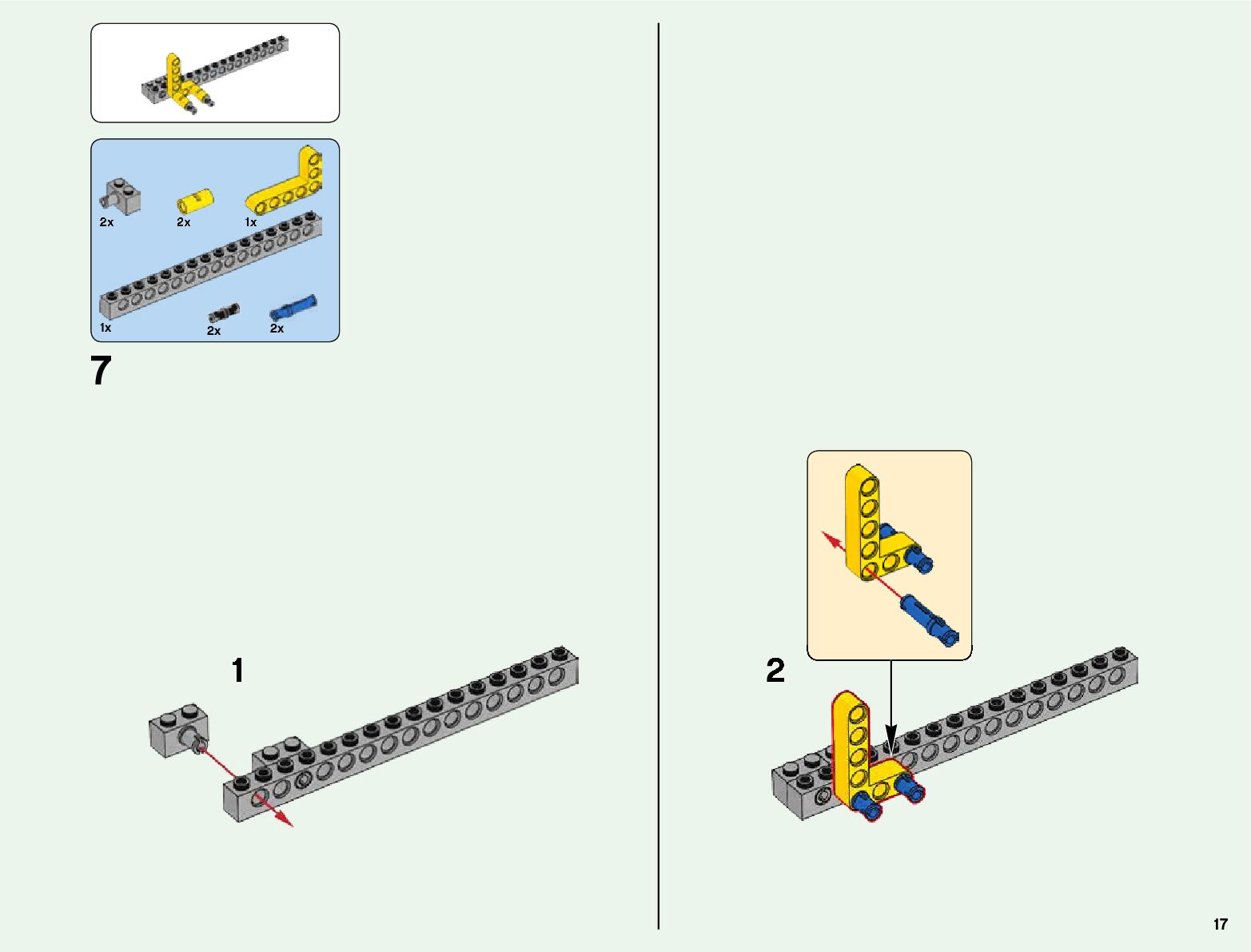 2x
2x
1x
1x
2x
2x

7

1

2

17