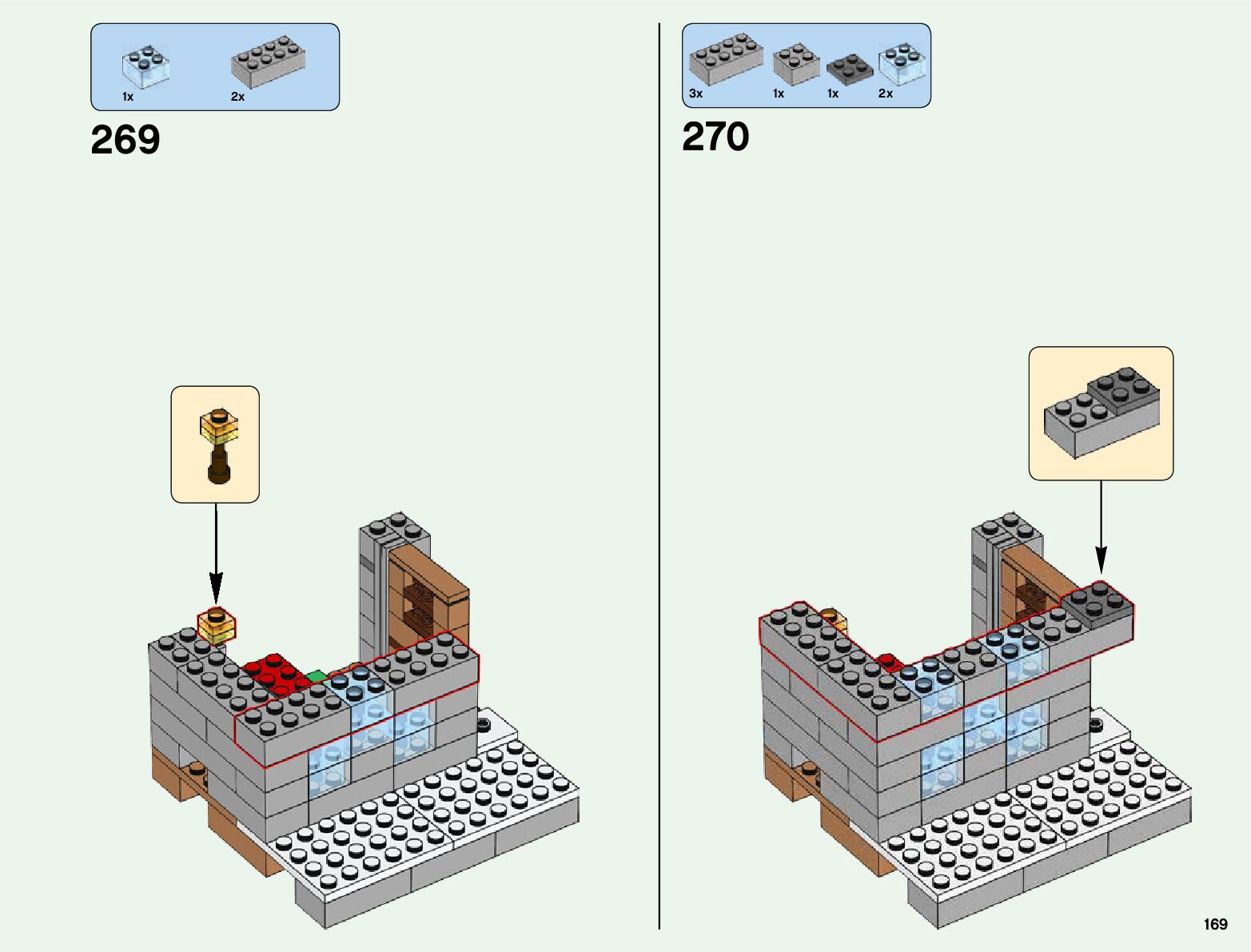 1x 2x

269

3x 1x 1x 2x

270

169