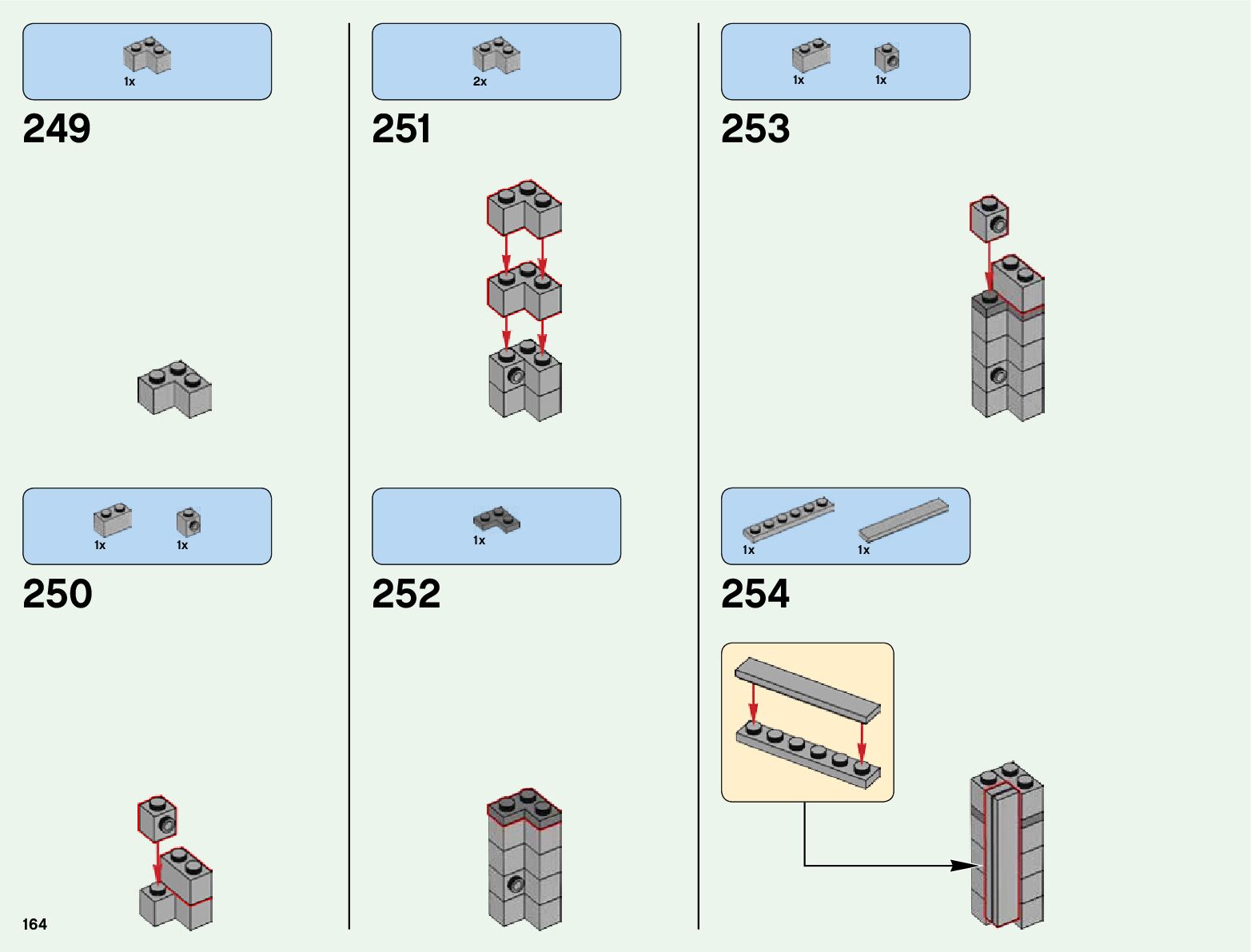 1x

249

1x 1x

250

164

2x

251

1x

252

1x 1x

253

1x 1x

254