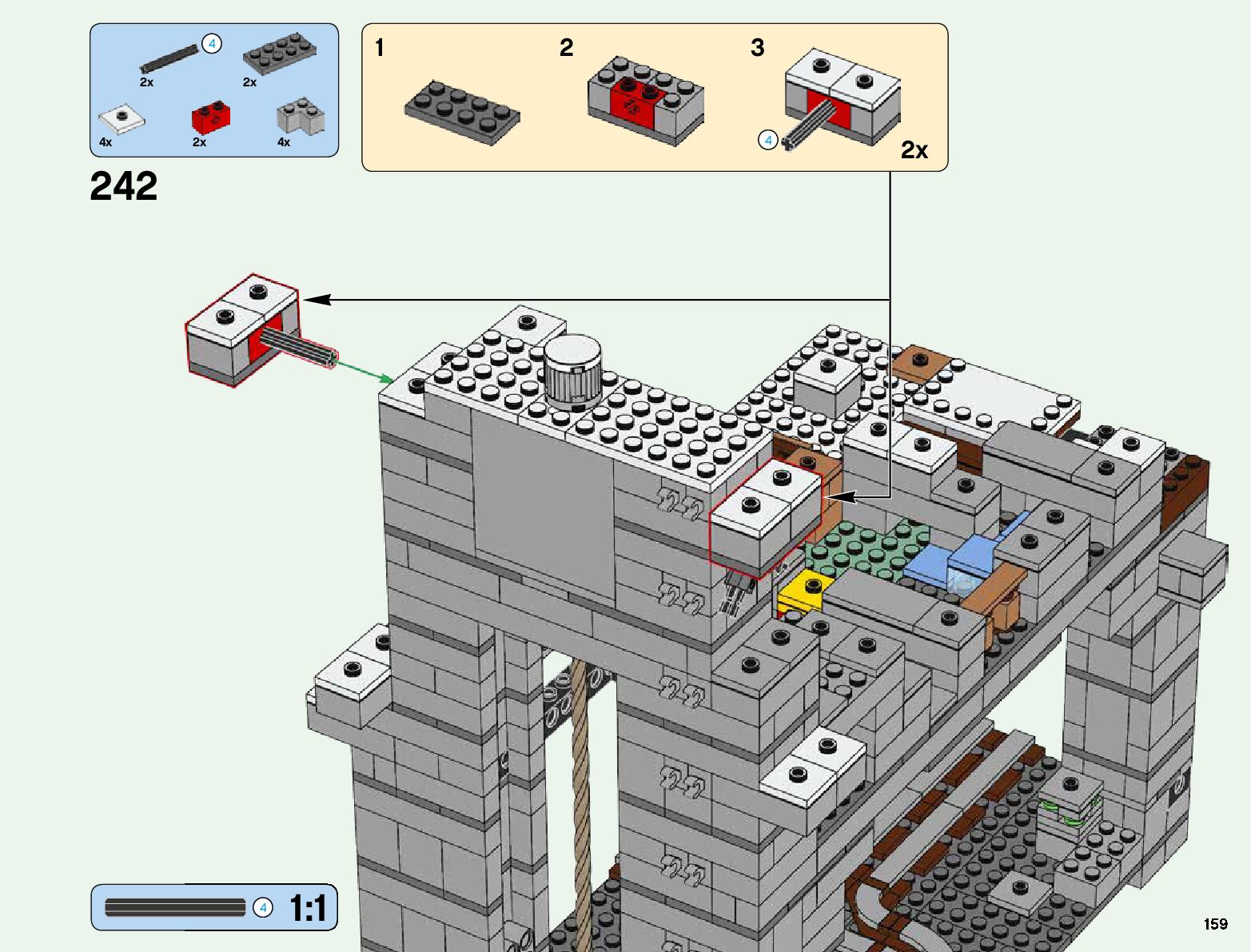 4
2x
2x
4x
2x
4x

1
2
3
4
2x

242

4
1:1

159