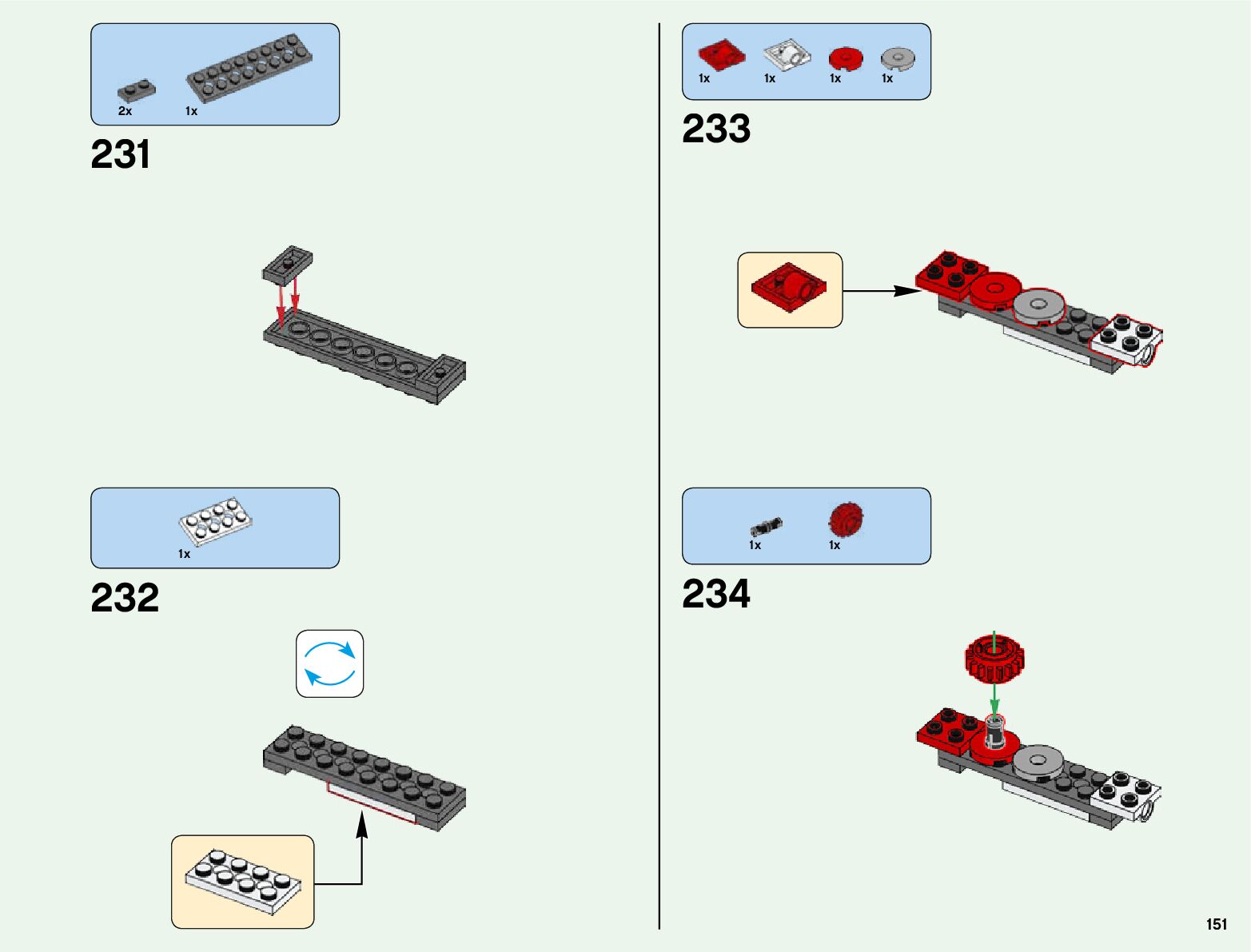 2x 1x

231

1x

232

1x 1x 1x 1x

233

1x 1x

234

151