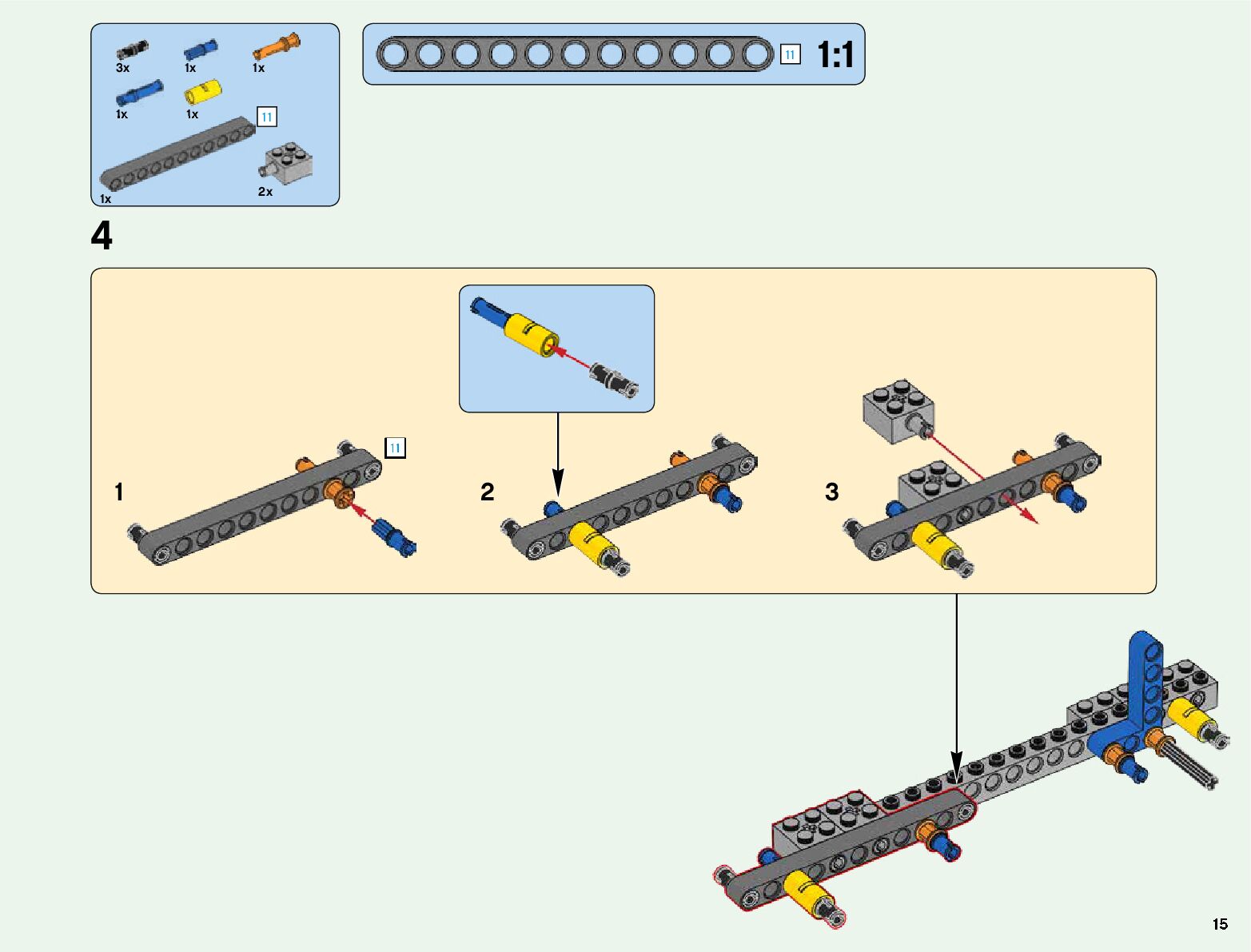 3x
1x
1x
1x
1x
11
1x
2x

11
1:1

4

1
11
2
3

15