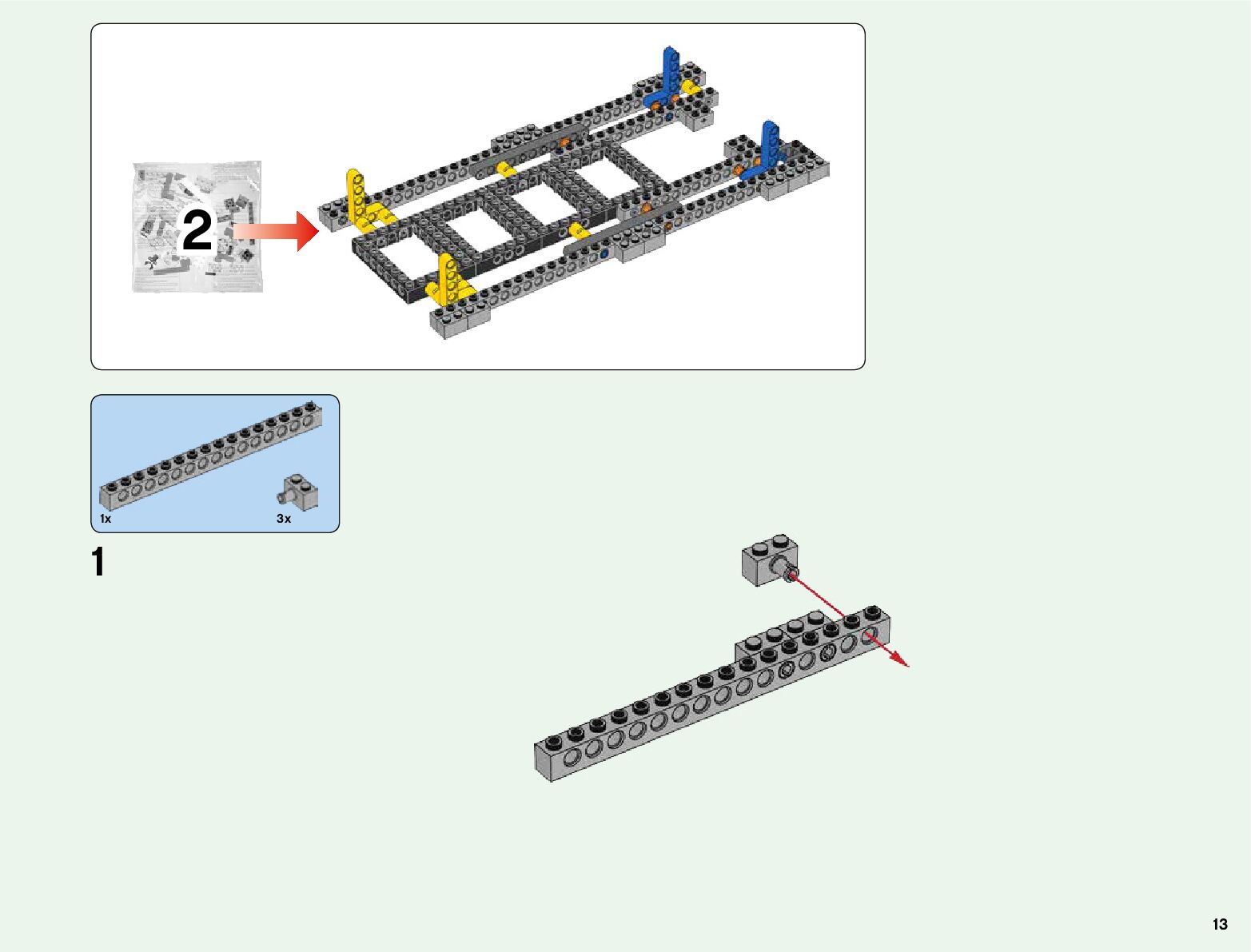 2

1x

3x

1

13