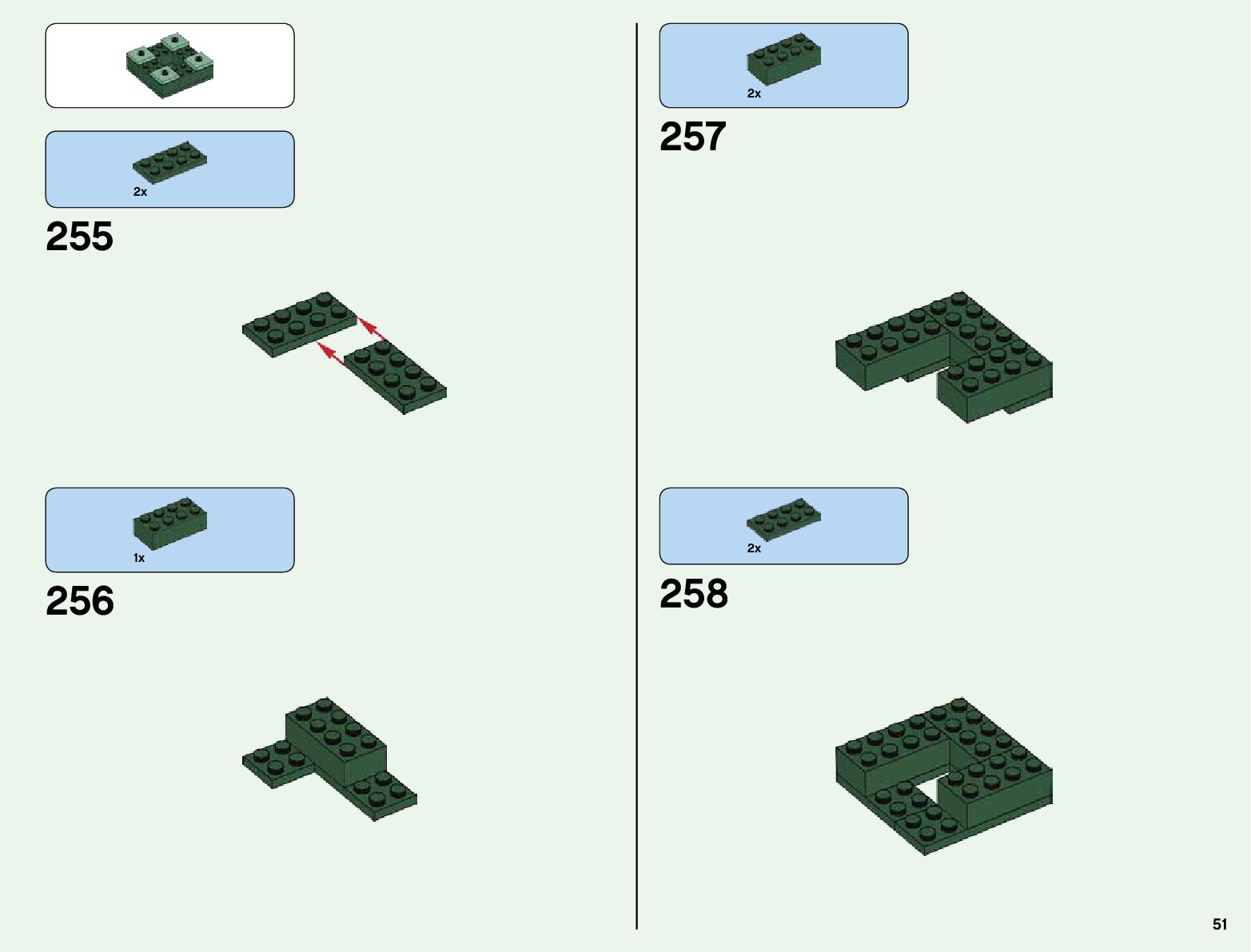 2x

255

1x

256

2x

257

2x

258

51