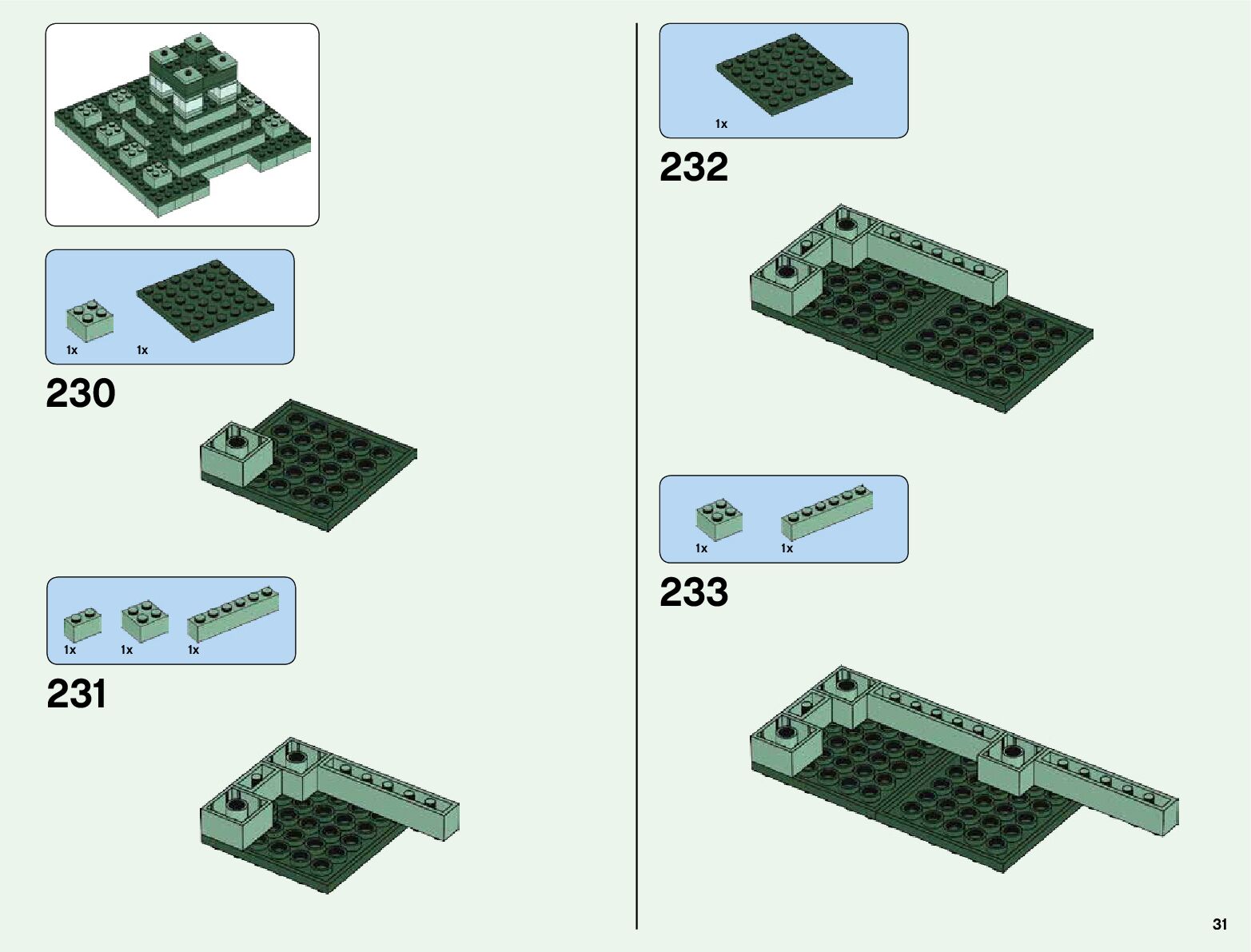 1x 1x

230

1x 1x 1x

231

1x

232

1x 1x

233

31