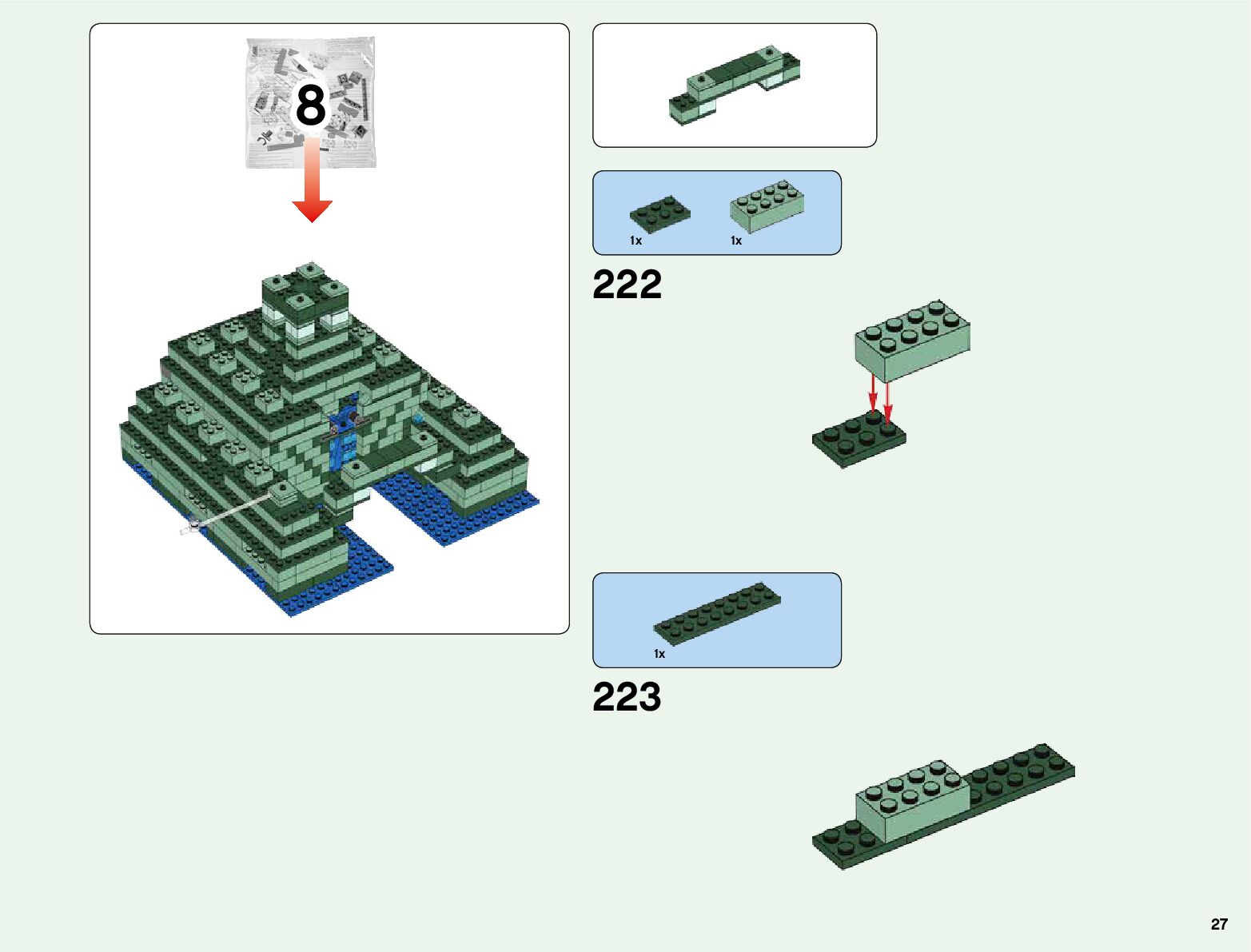 8

1x

1x

222

1x

223

27