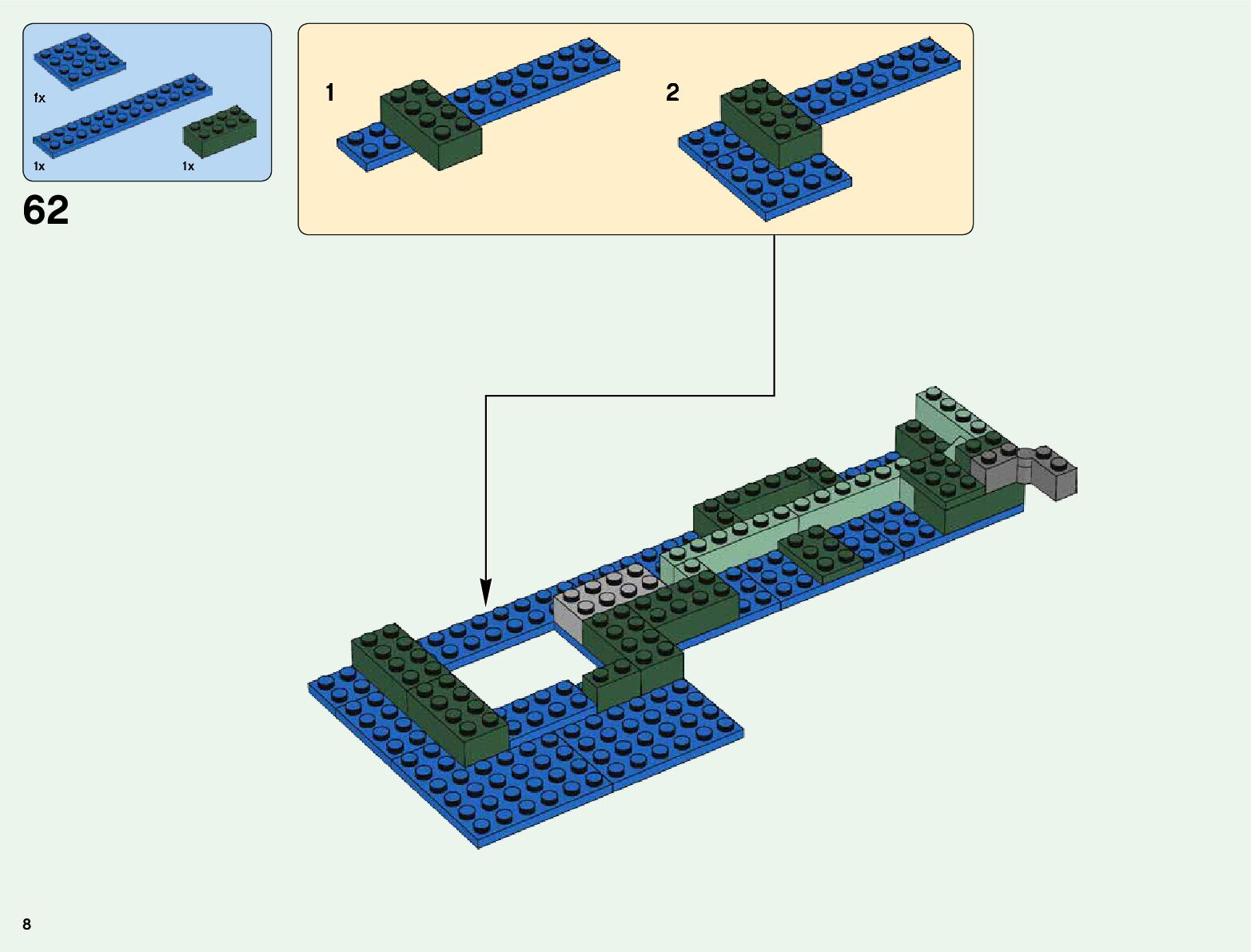 1x

1x

1x

62

1

2

8