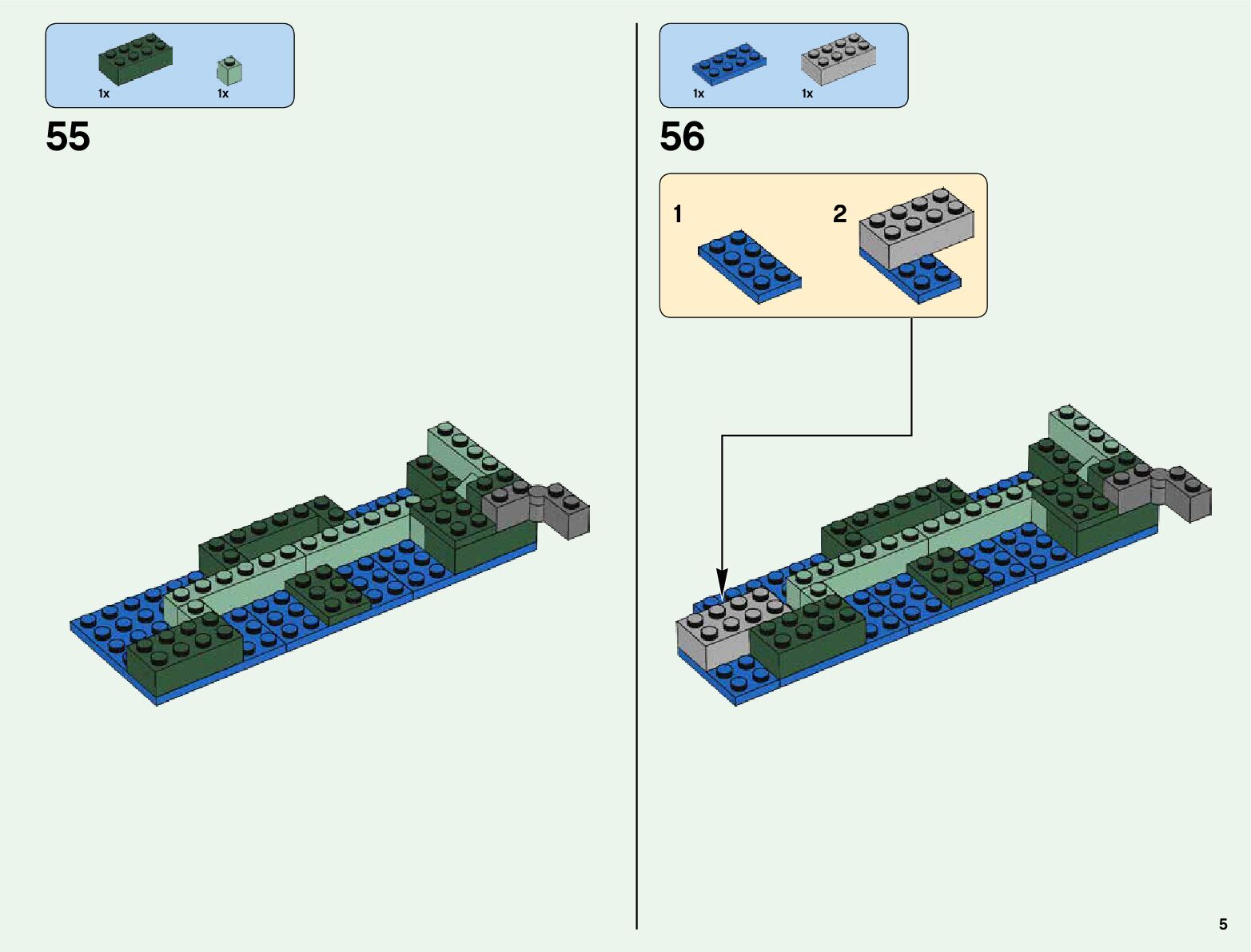 1x 1x

55

1x 1x

56

1

2

5