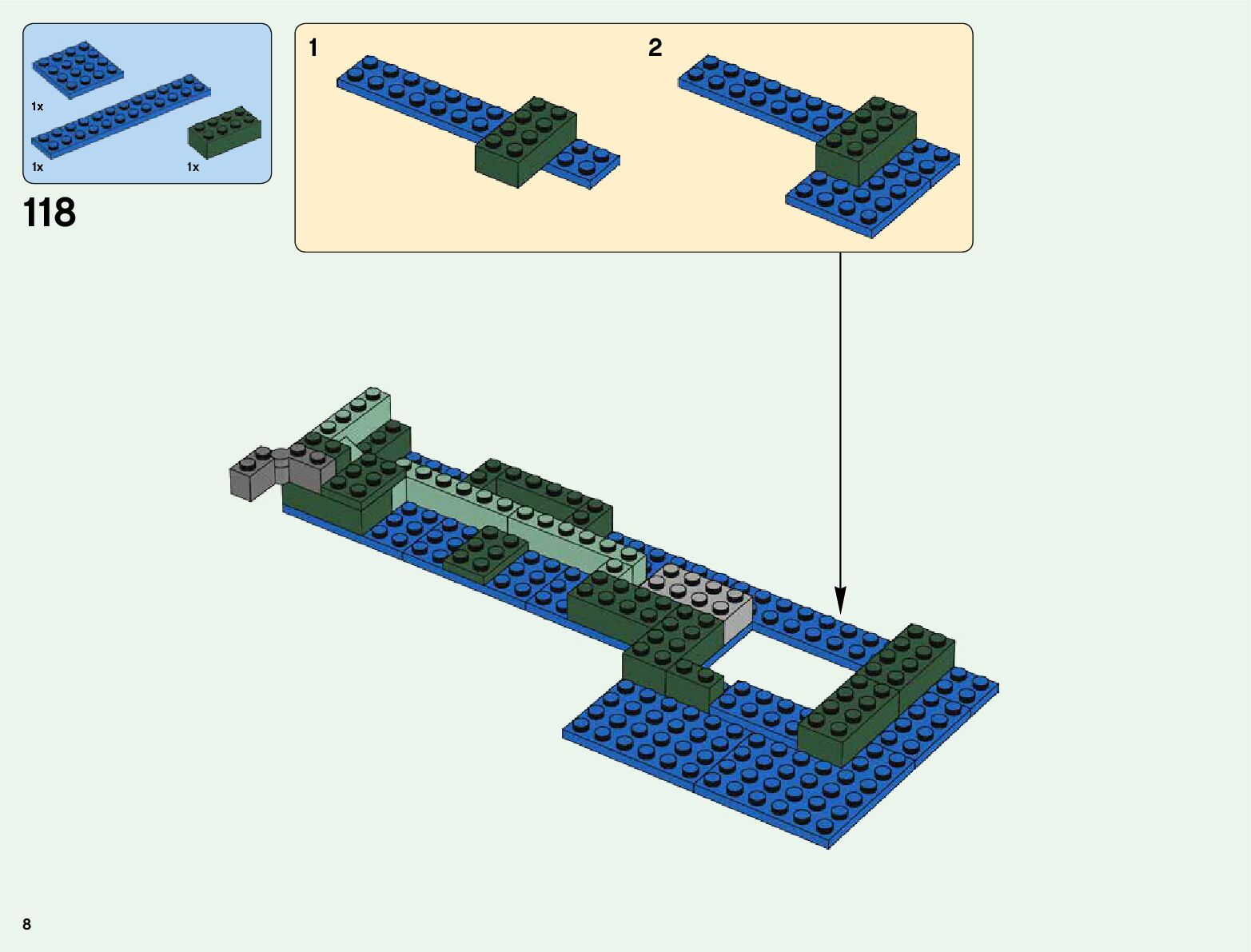 1x
1x
1x
118
1
2
8