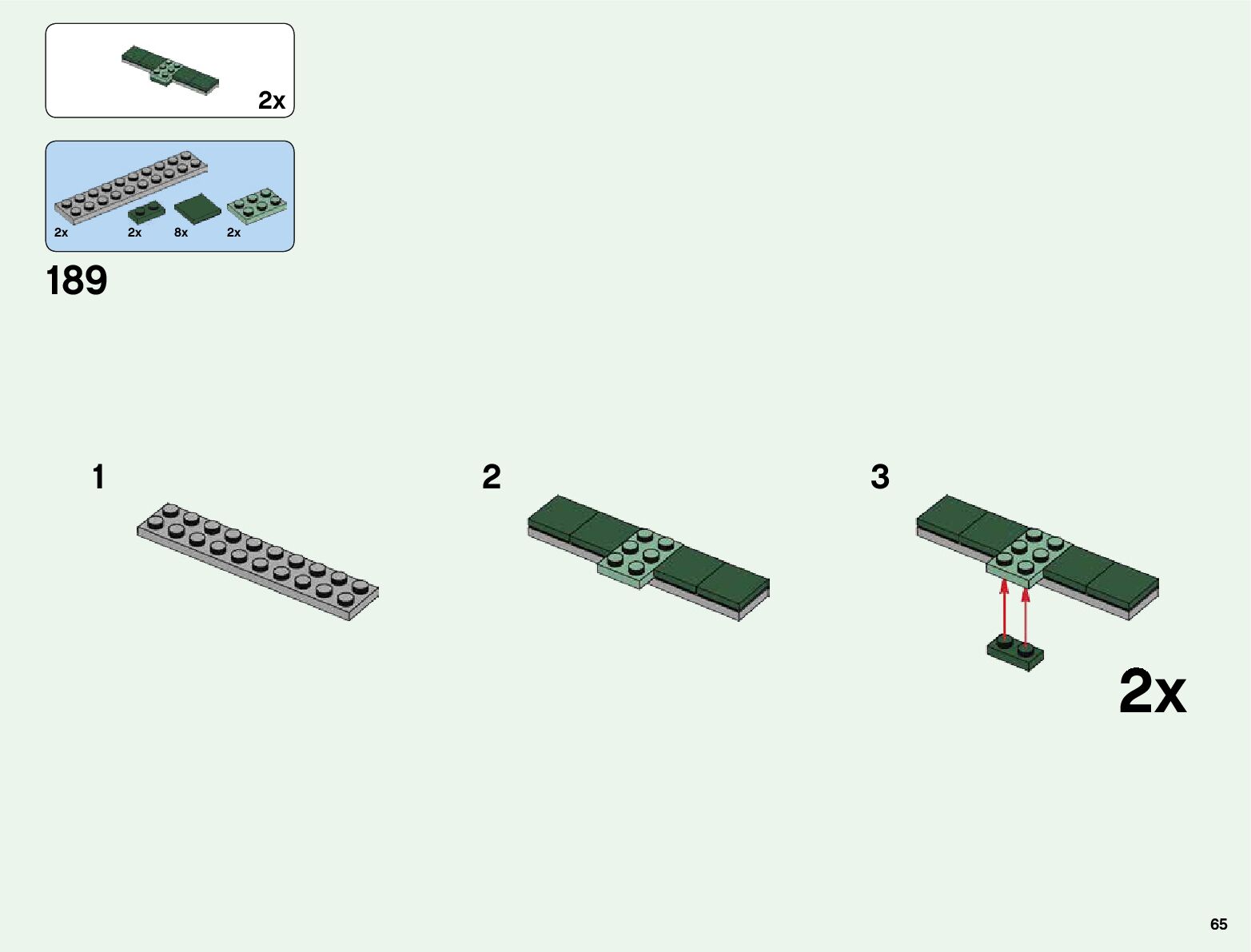 2x

2x 2x 8x 2x

189

1

2

3

2x

65