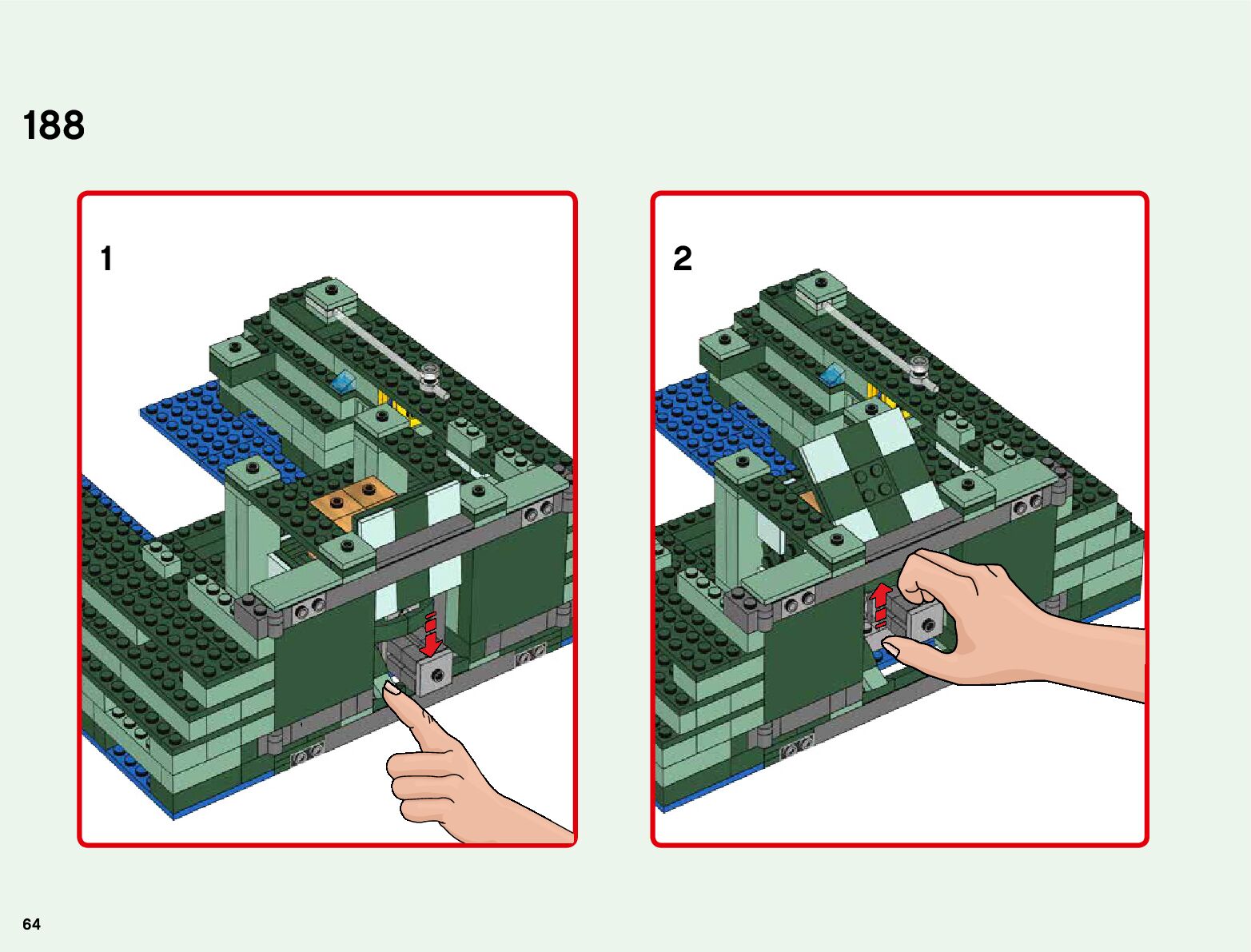 188

1

2

64