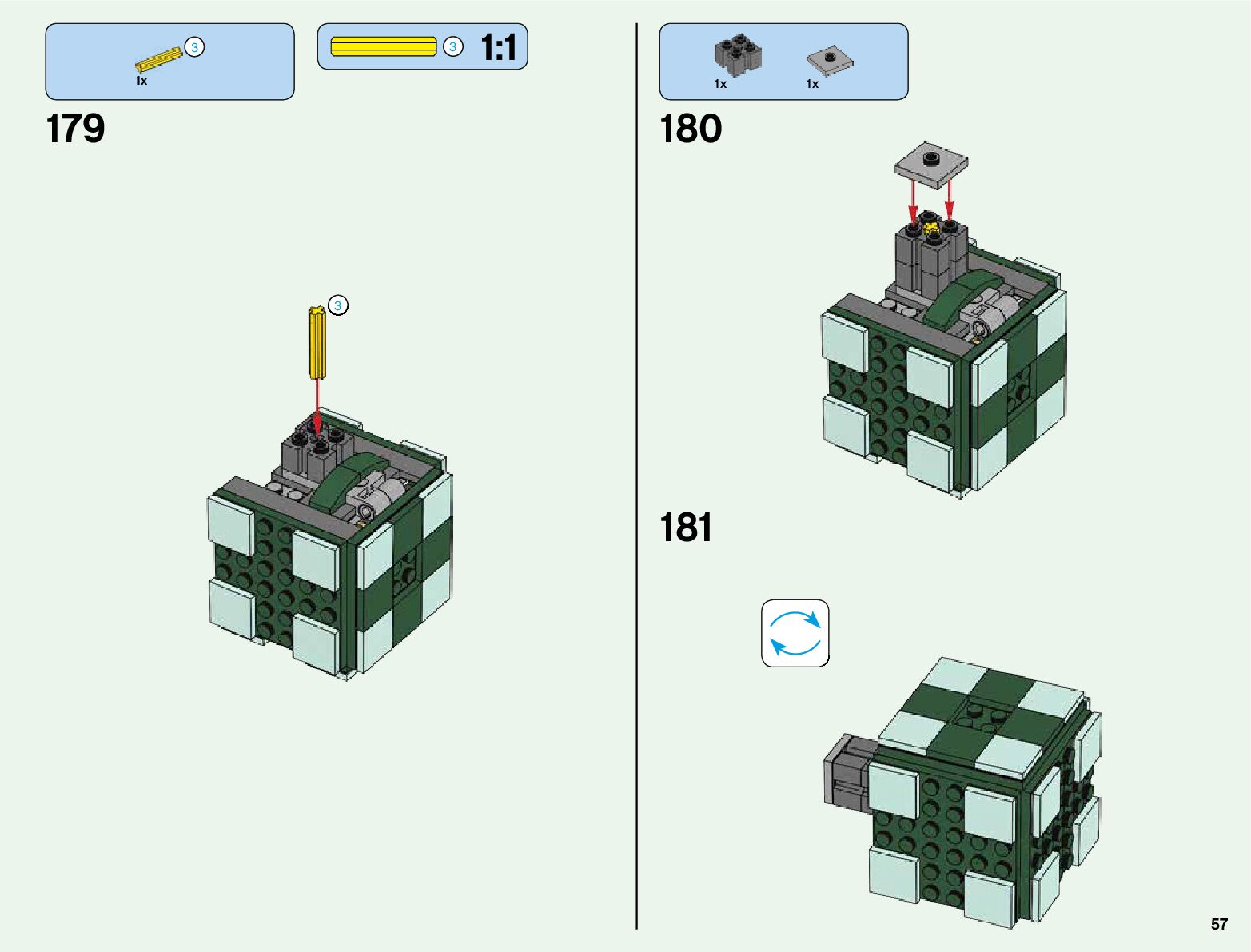 3
1x

3 1:1

179

3

1x 1x

180

181

57