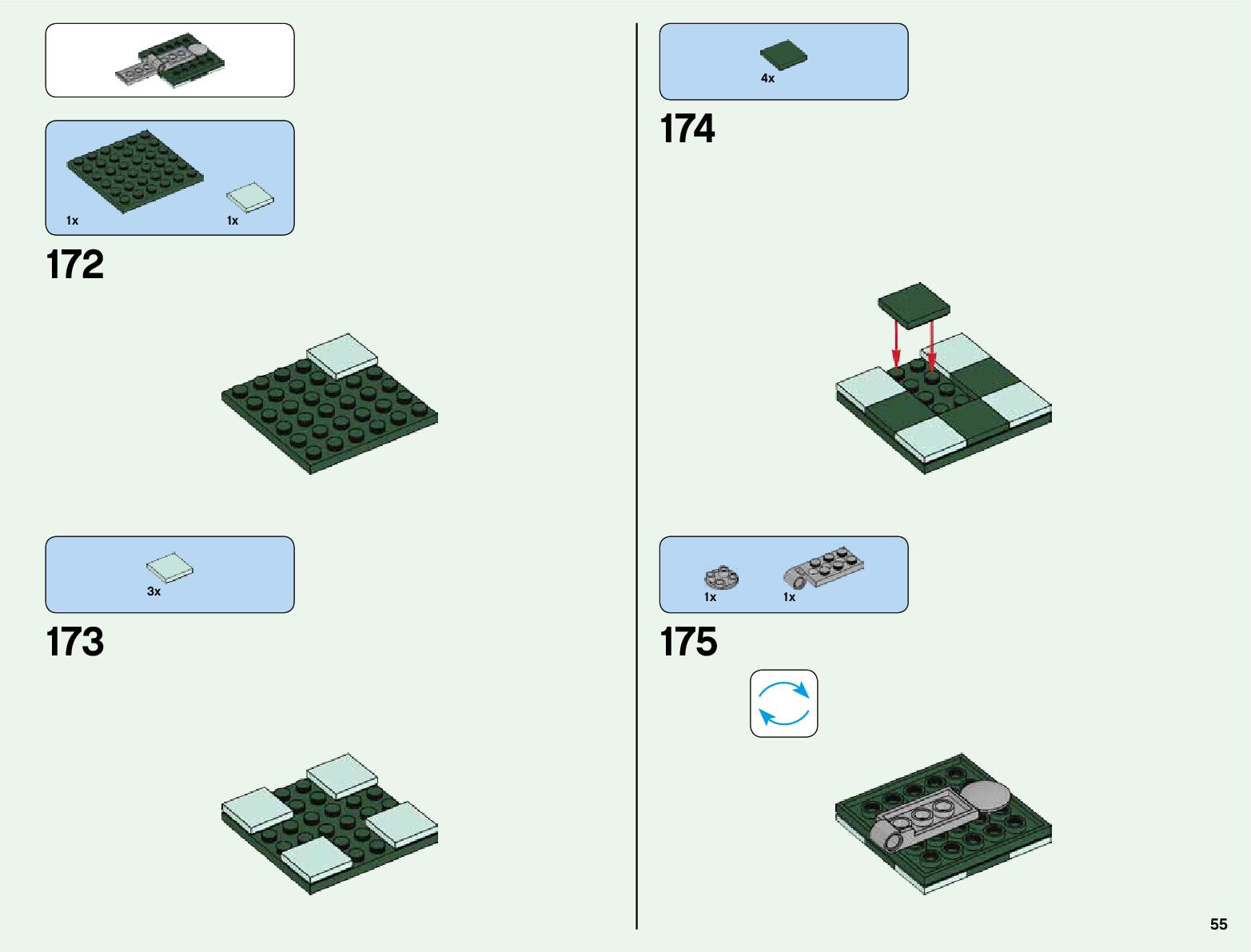 1x

1x

172

3x

173

4x

174

1x

1x

175

55