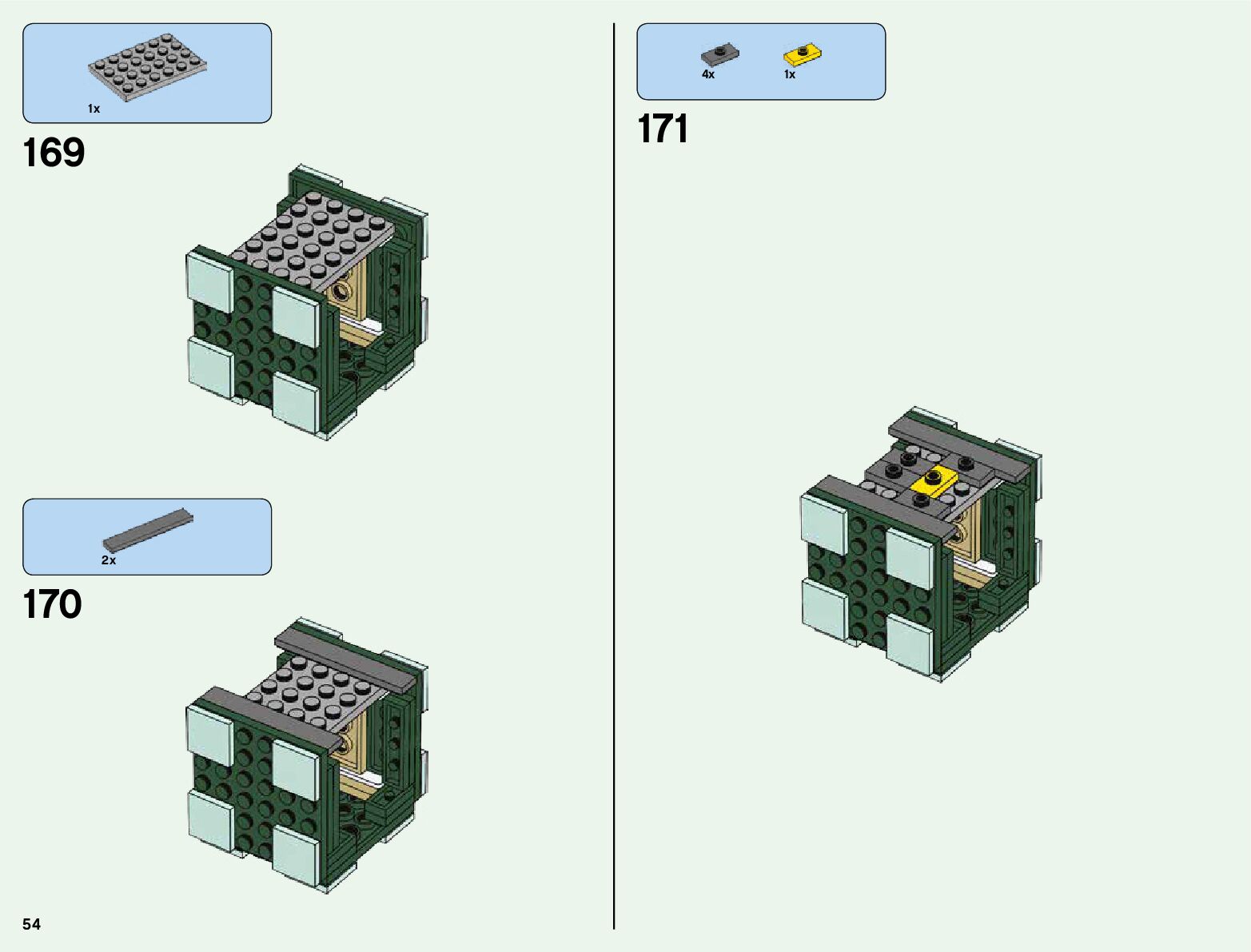 1x

169

2x

170

54

4x 1x

171