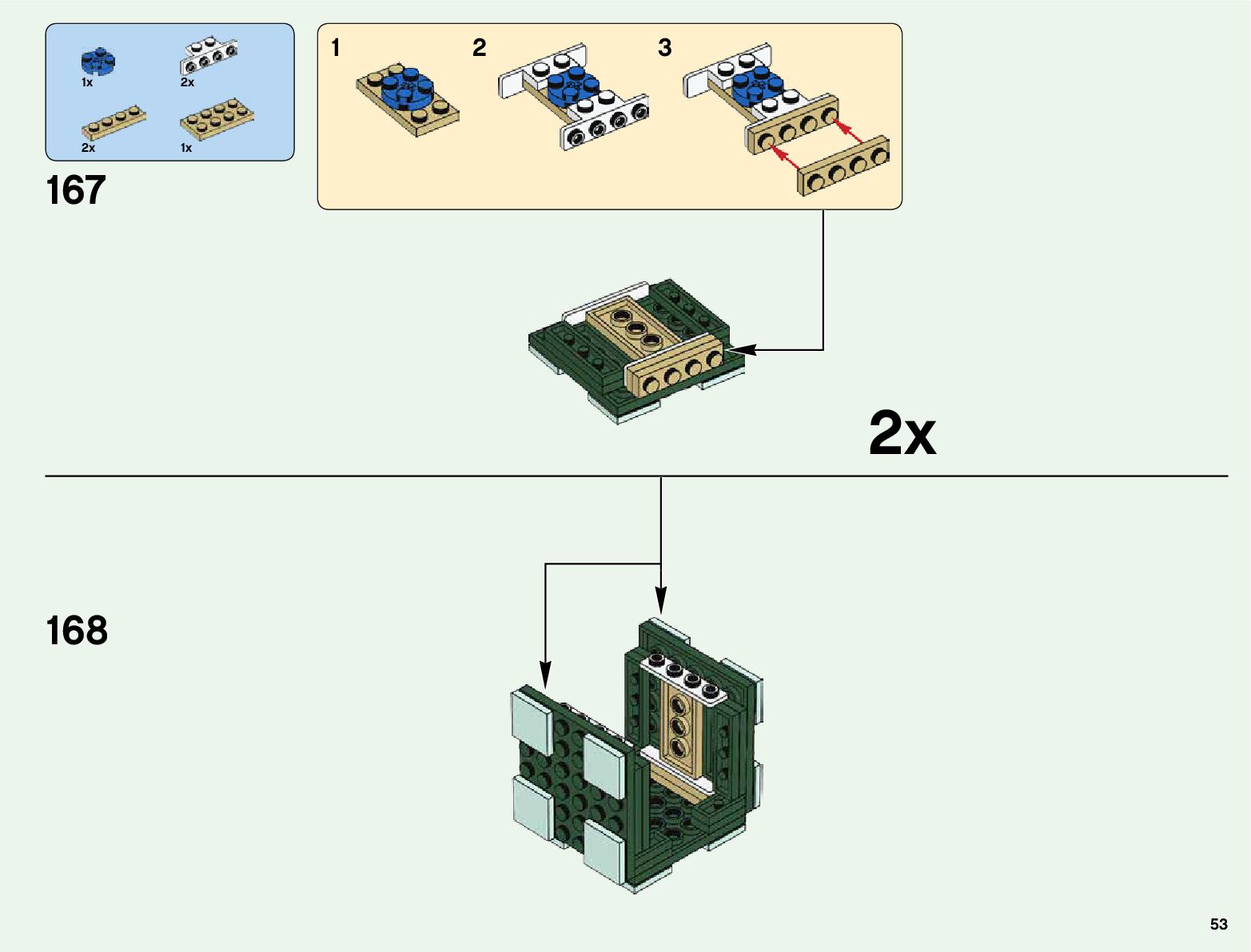 1x
2x
2x
1x

167

1
2
3

2x

168

53