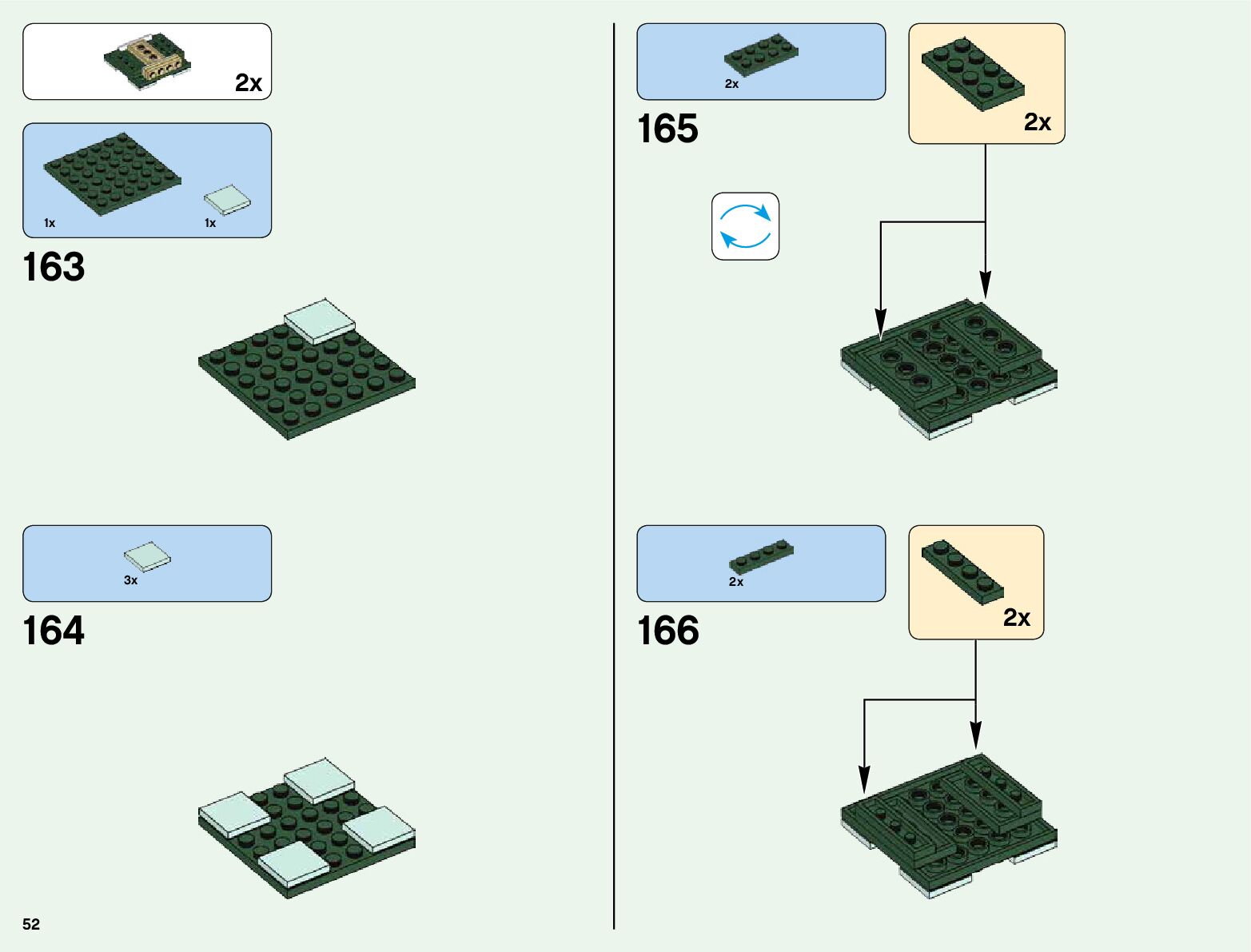 2x

1x

1x

163

3x

164

52

2x

165

2x

2x

166

2x