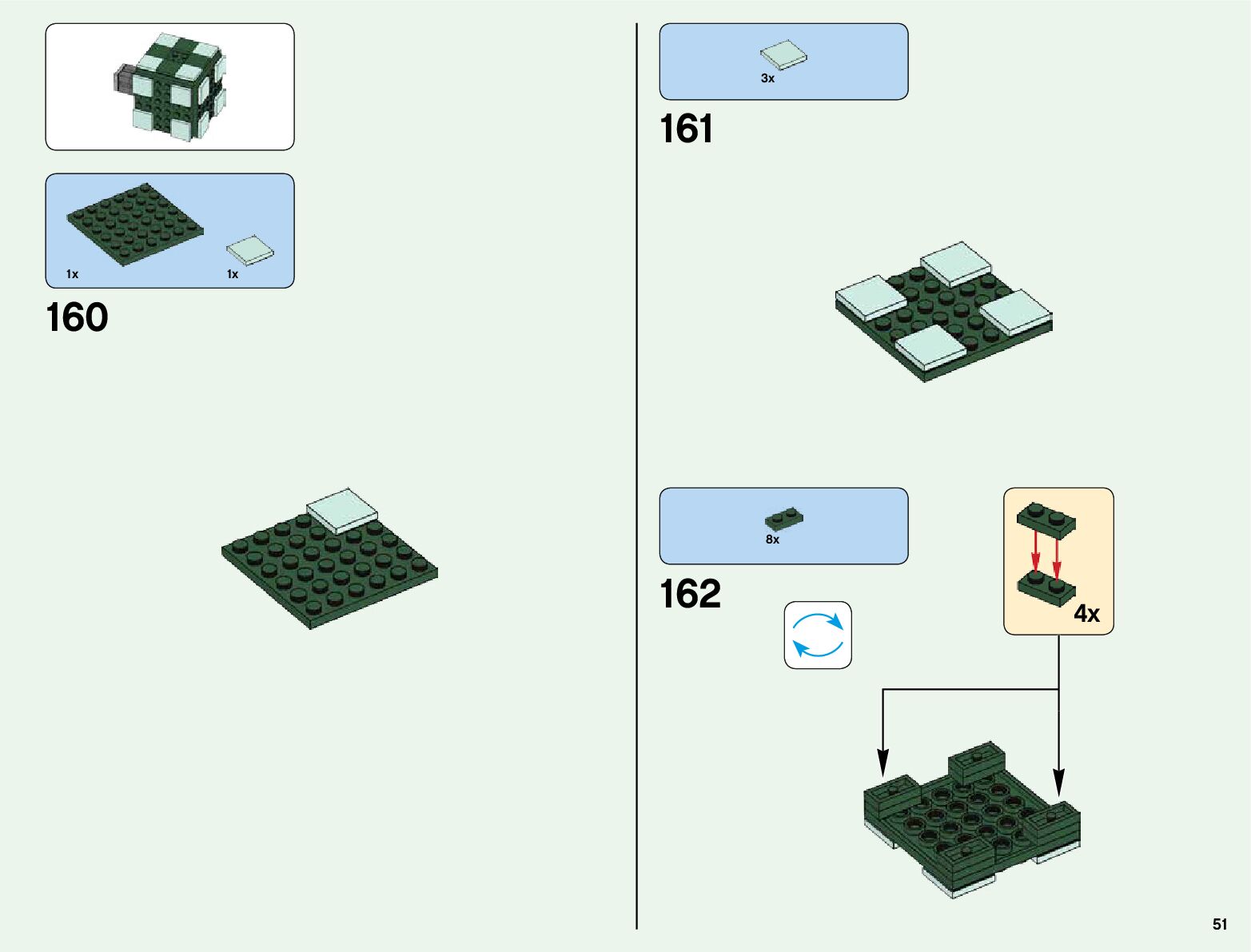 1x
1x

160

3x

161

8x

162

4x

51