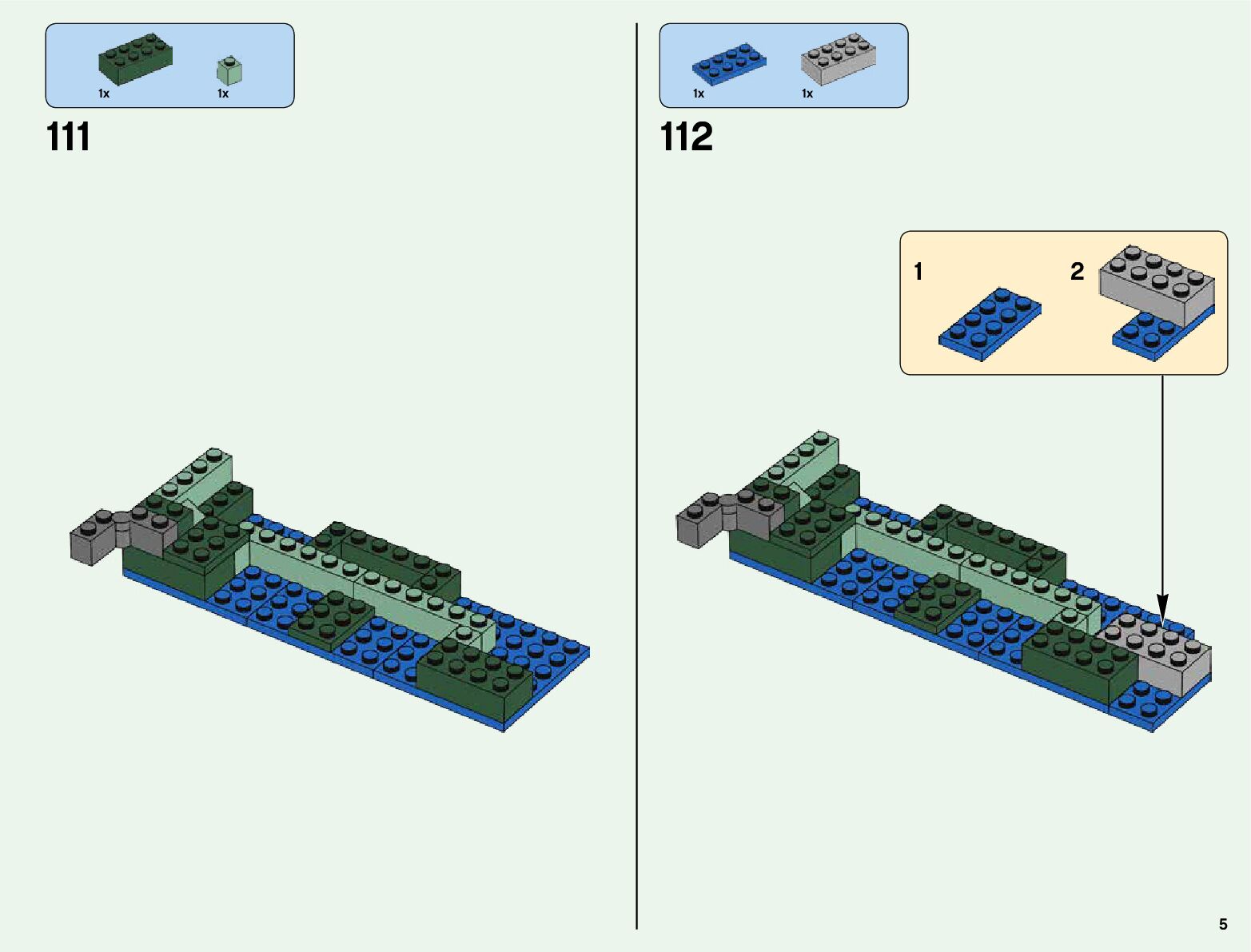 1x 1x

111

1x 1x

112

1 2

5