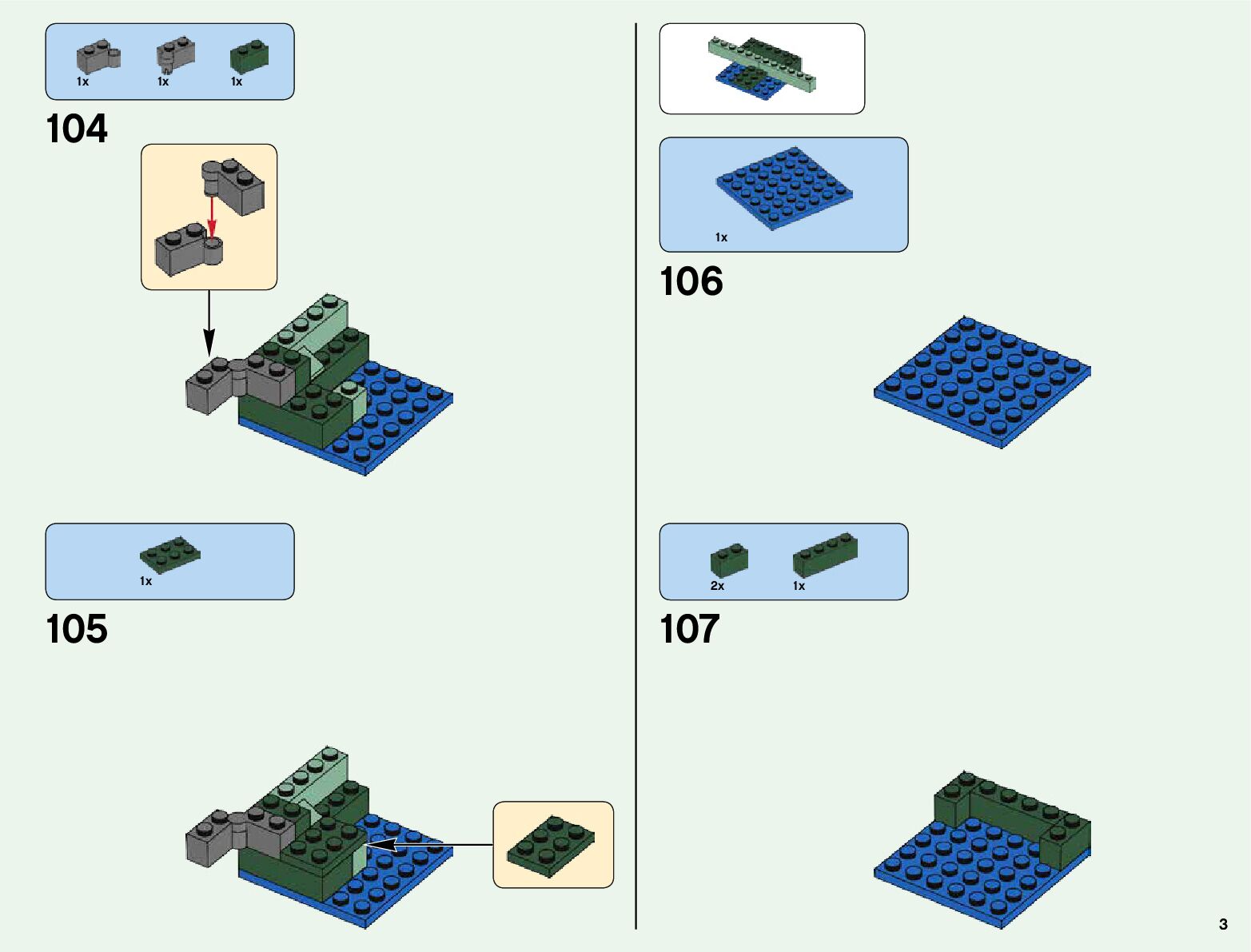 1x 1x 1x

104

1x

105

1x

106

2x 1x

107

3