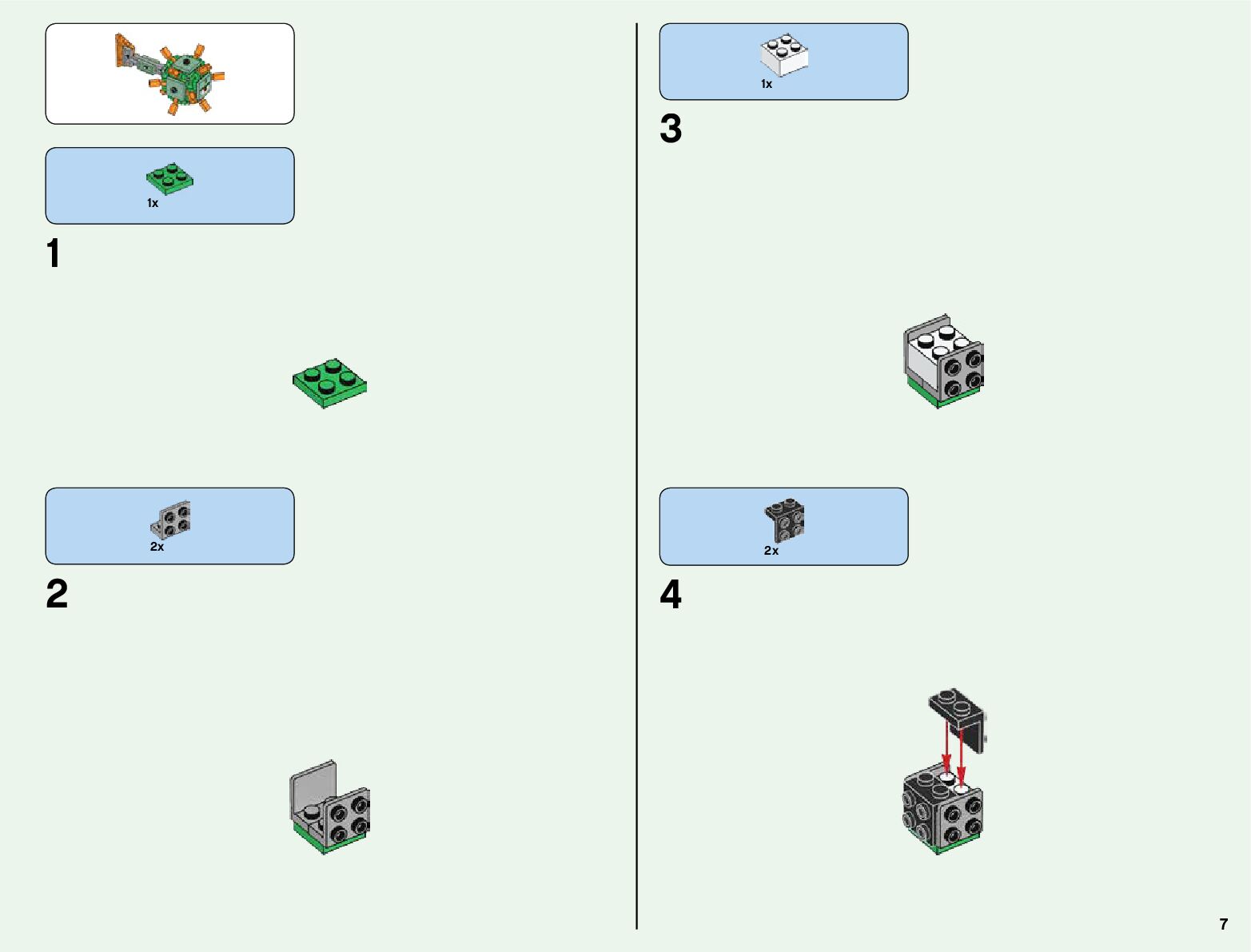 1x

1

2x

2

1x

3

2x

4

7