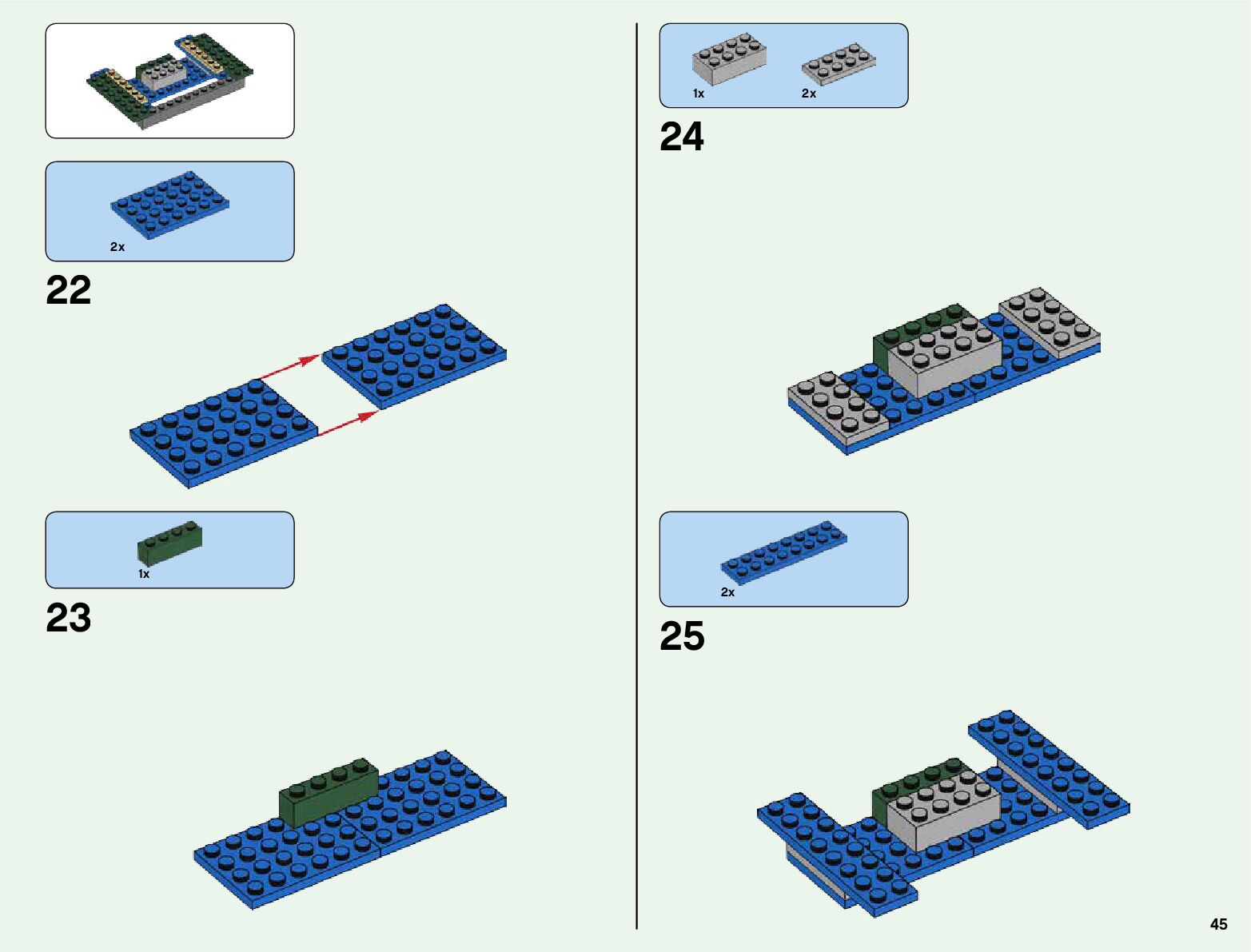 2x

22

1x

23

1x 2x

24

2x

25

45