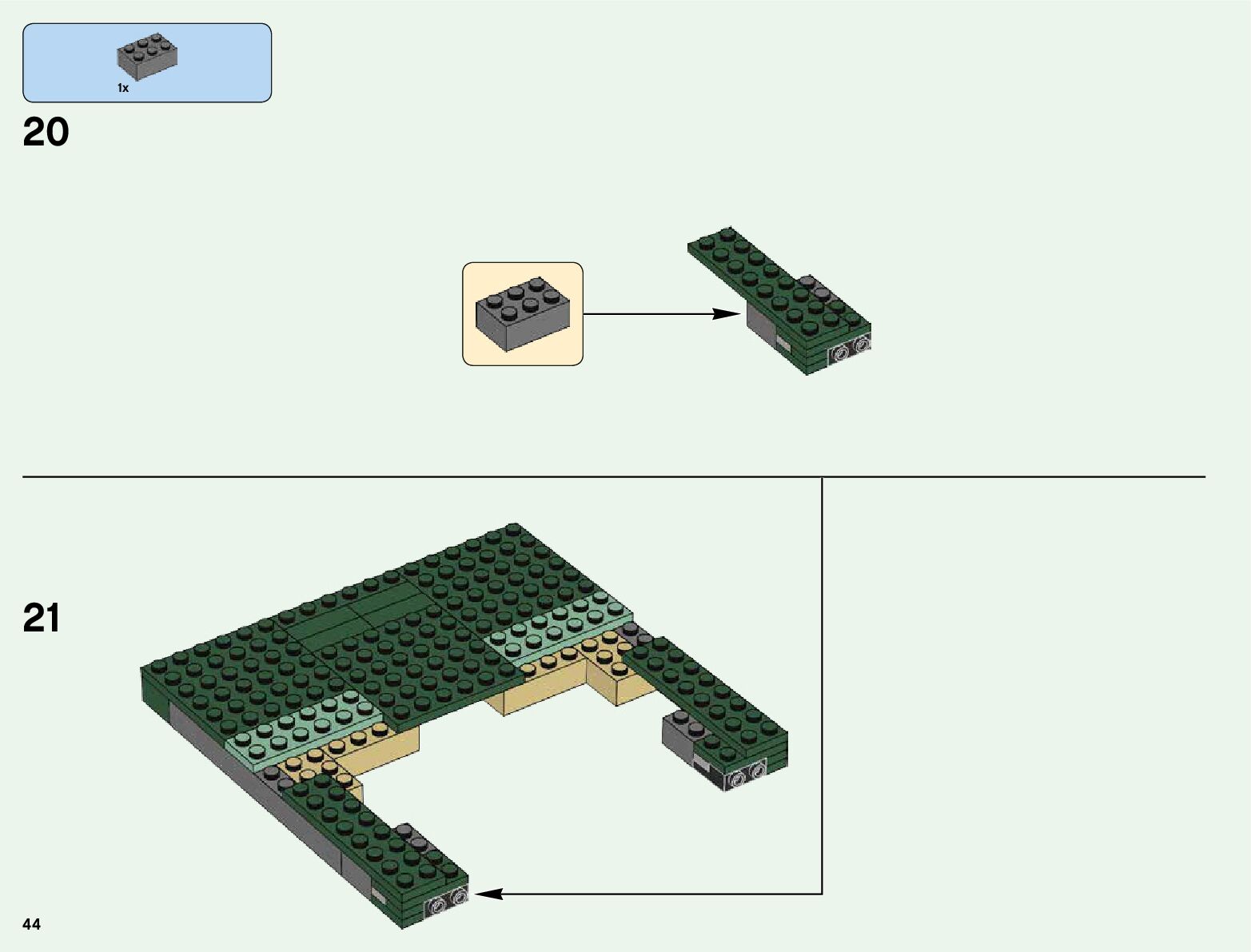 1x

20

21

44