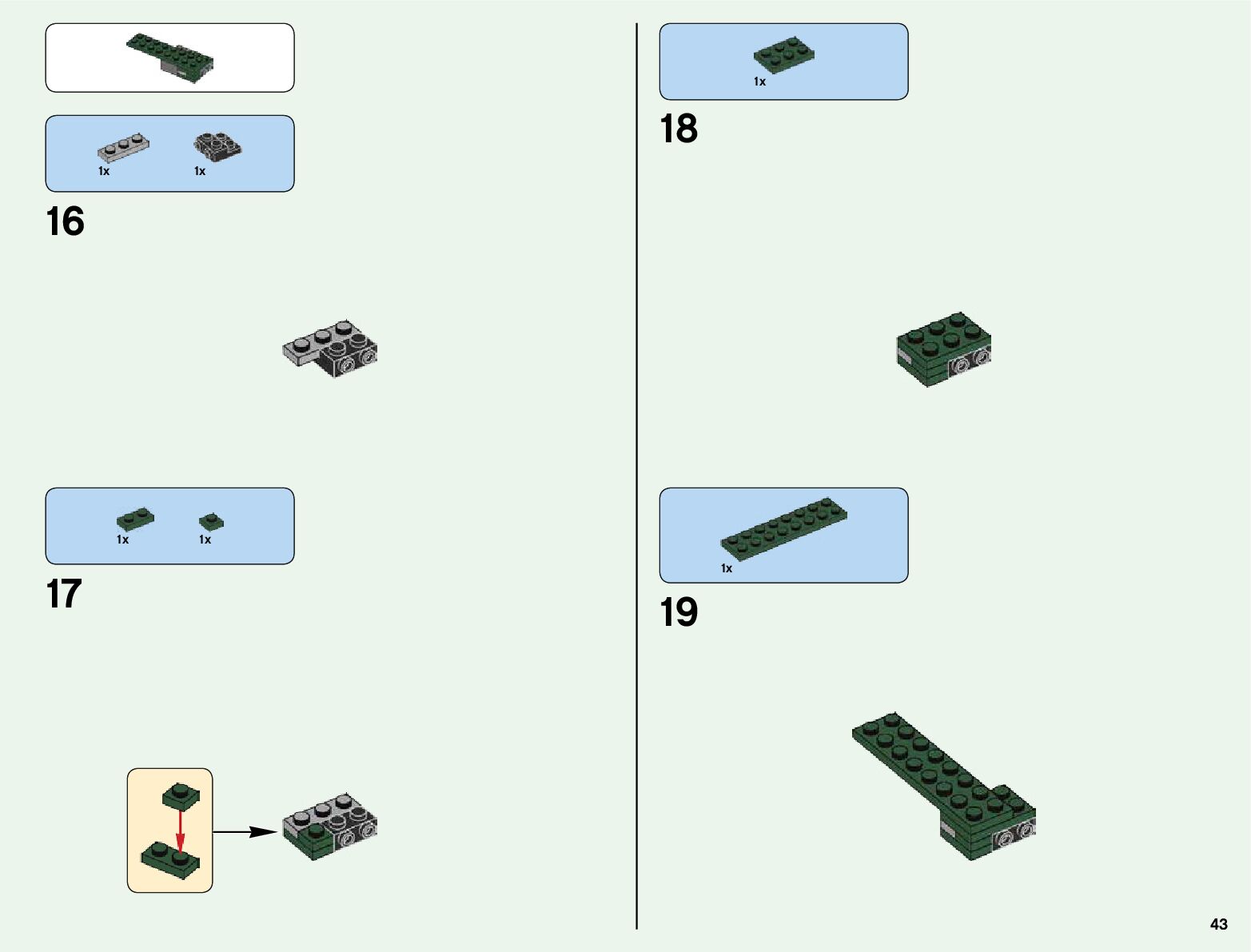 1x 1x

16

1x 1x

17

1x

18

1x

19

43