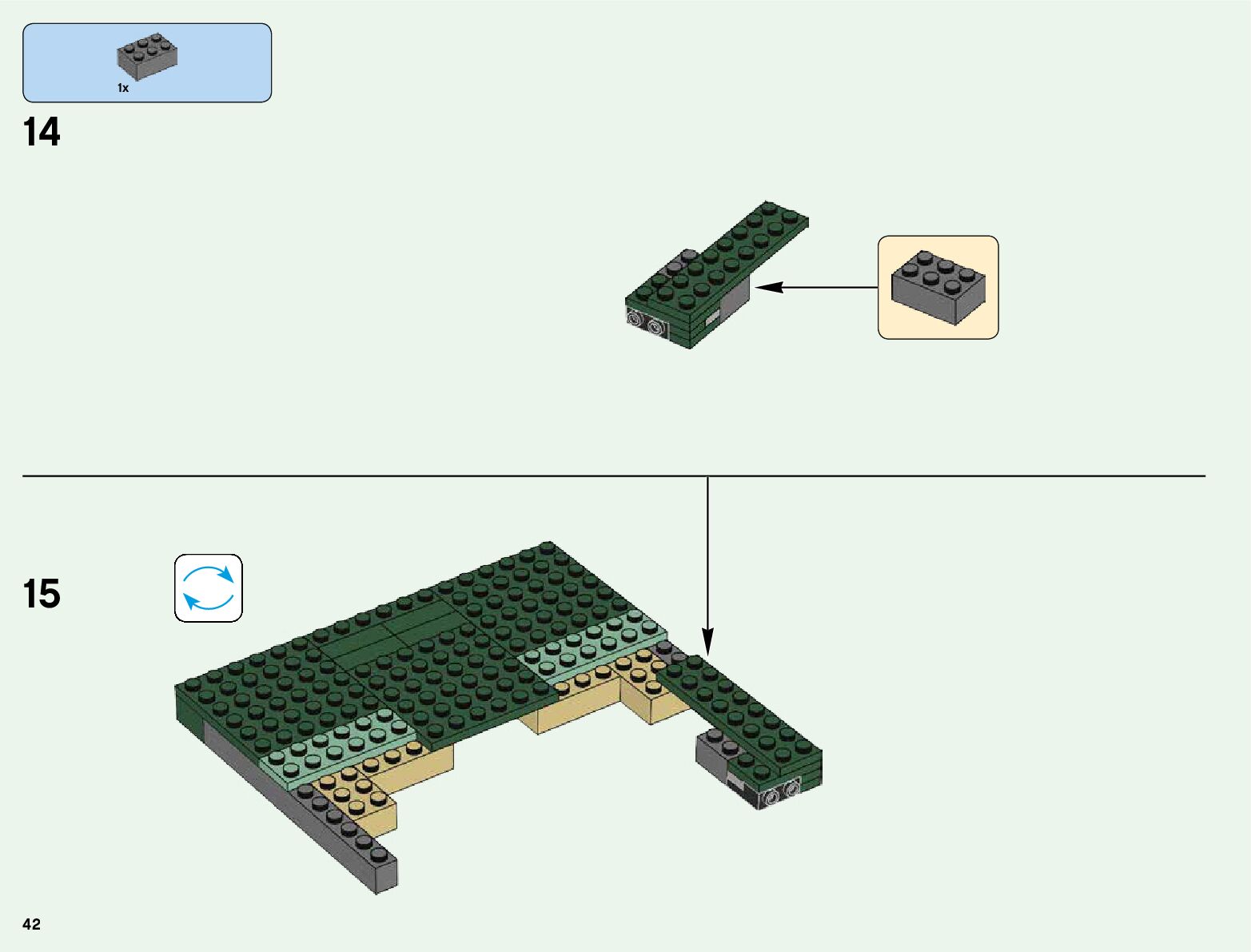 1x

14

15

42