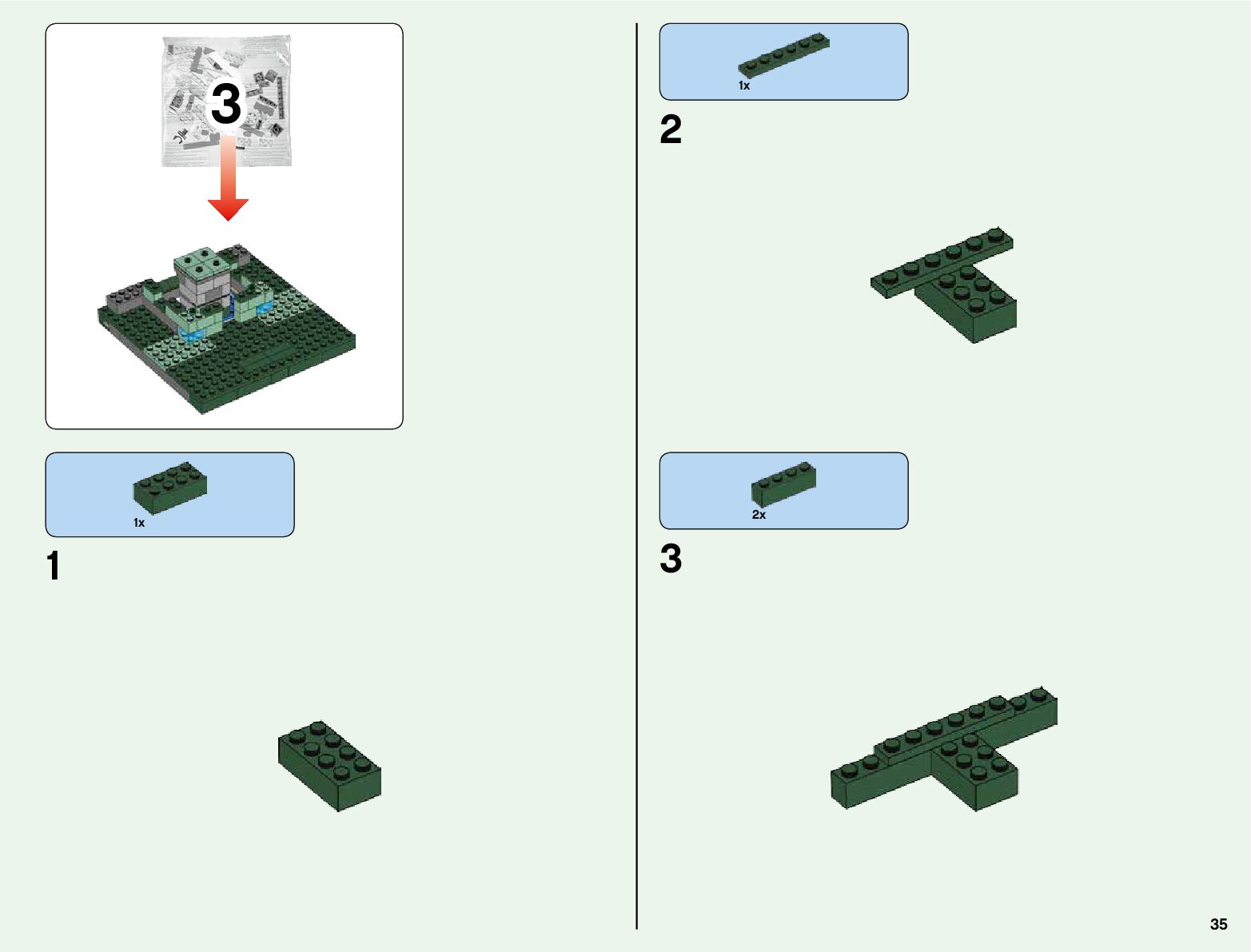 3

1x

1

1x

2

2x

3

35