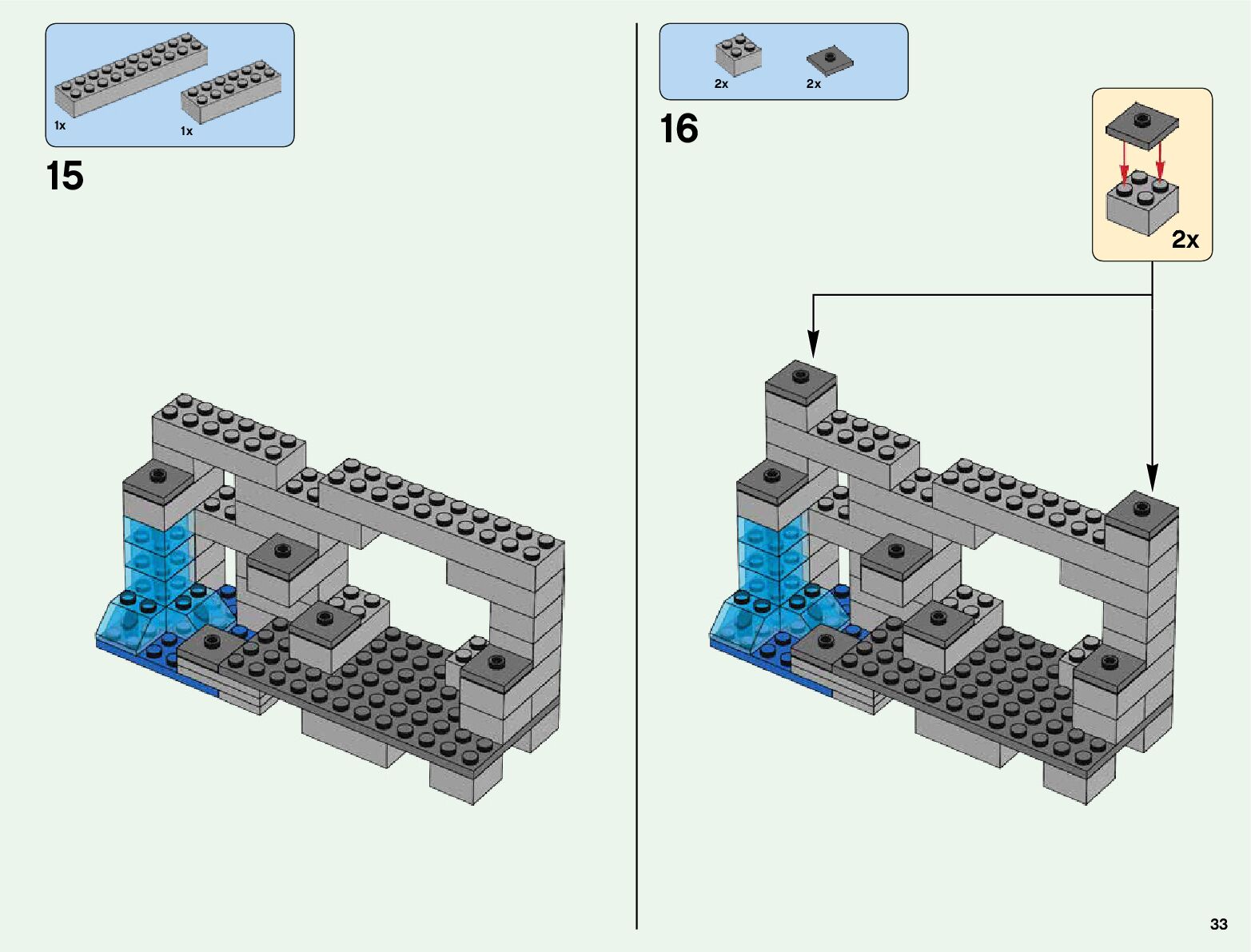 1x 1x

15

2x 2x

16

2x

33