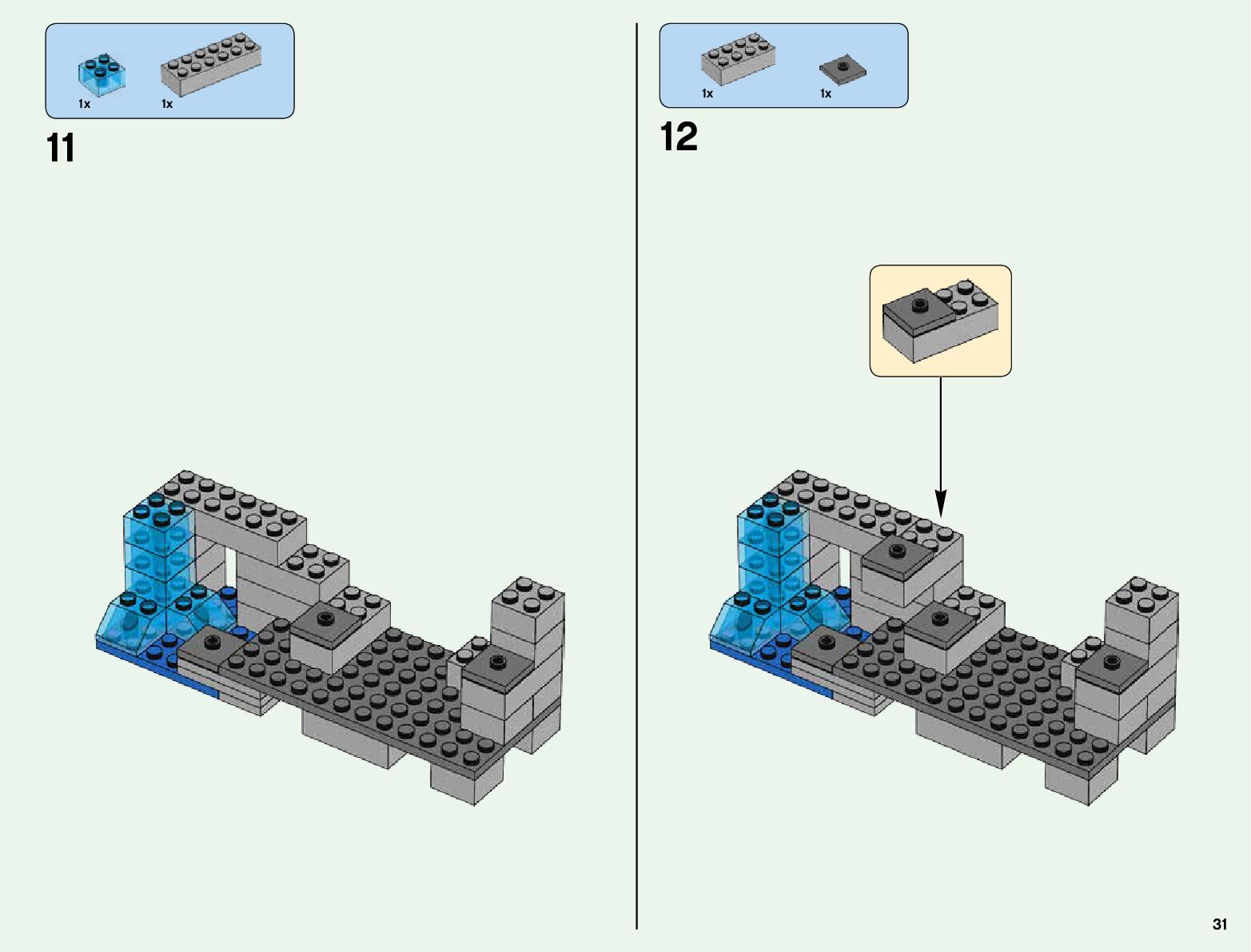 1x 1x

11

1x 1x

12

31