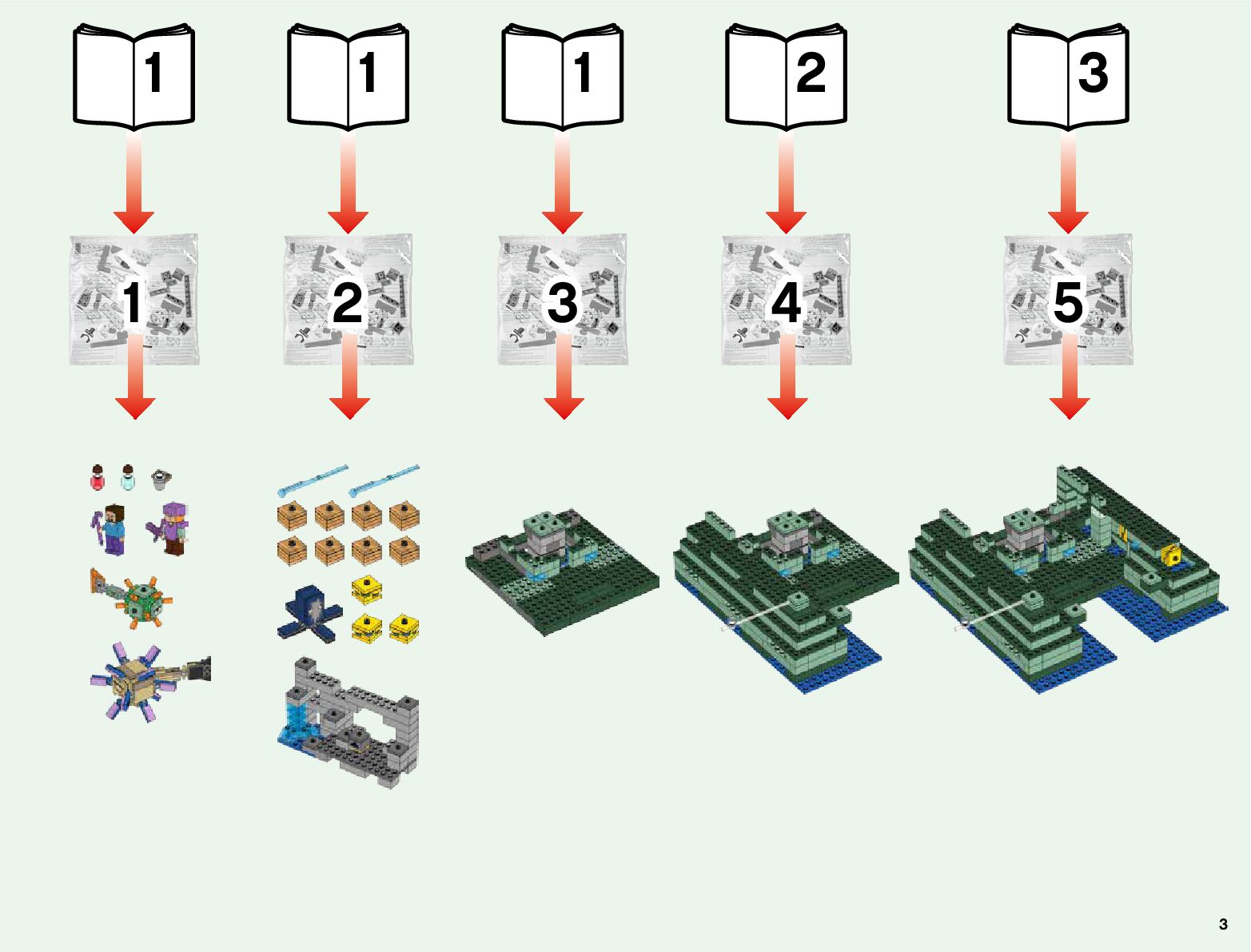 1 1 1 2 3

1 2 3 4 5

3