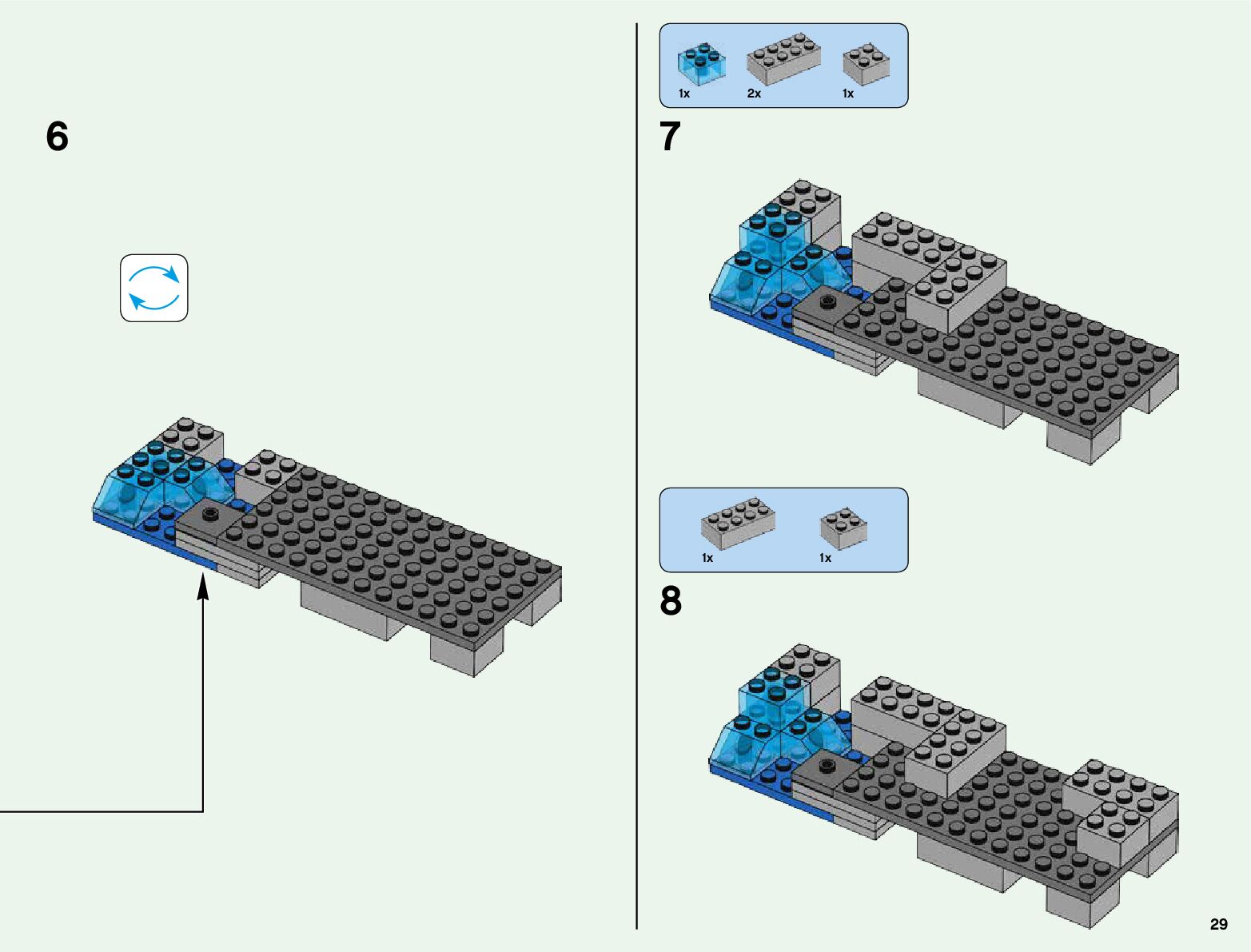 6

1x 2x 1x

7

1x 1x

8

29