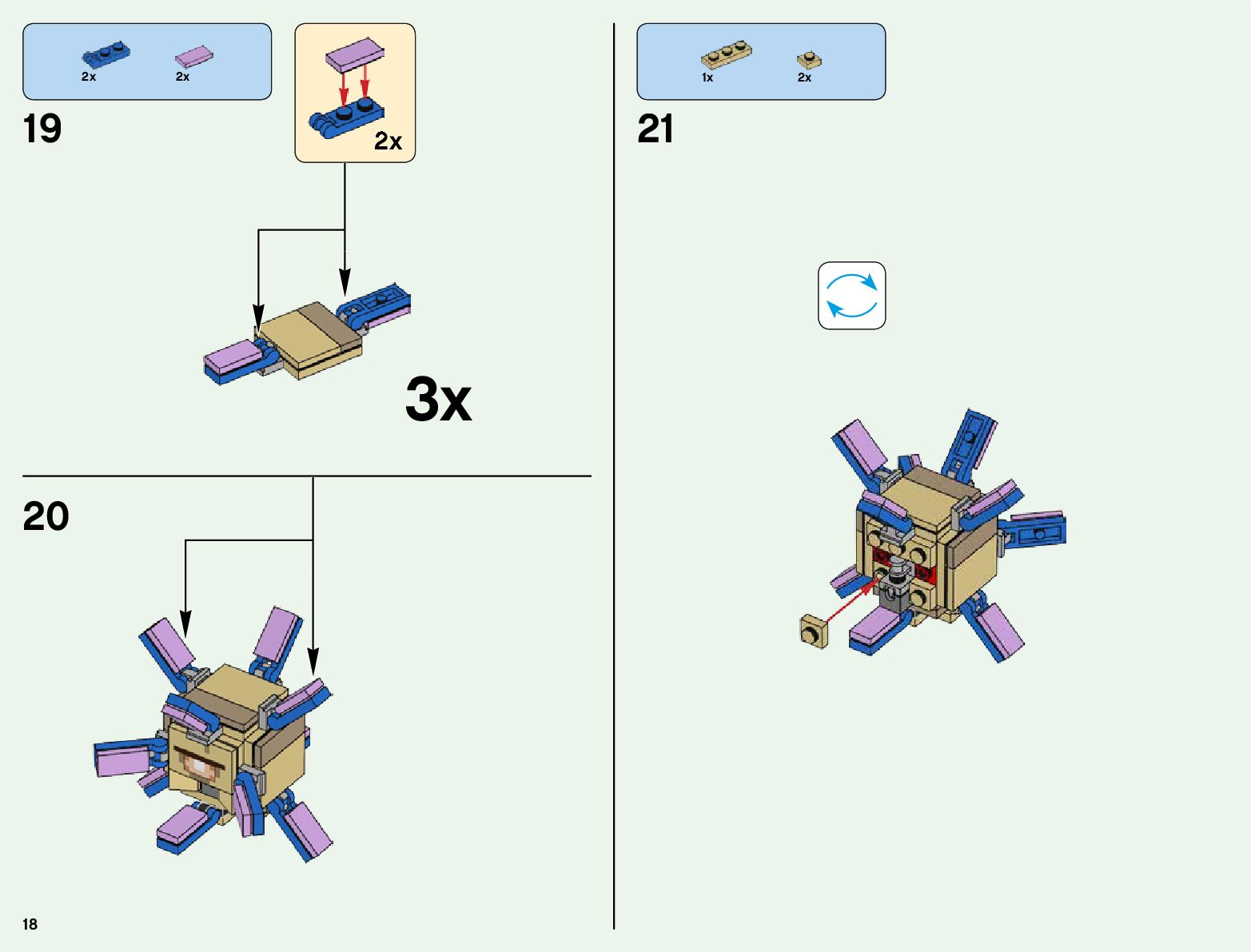 2x
2x

19

2x

3x

20

1x
2x

21

18