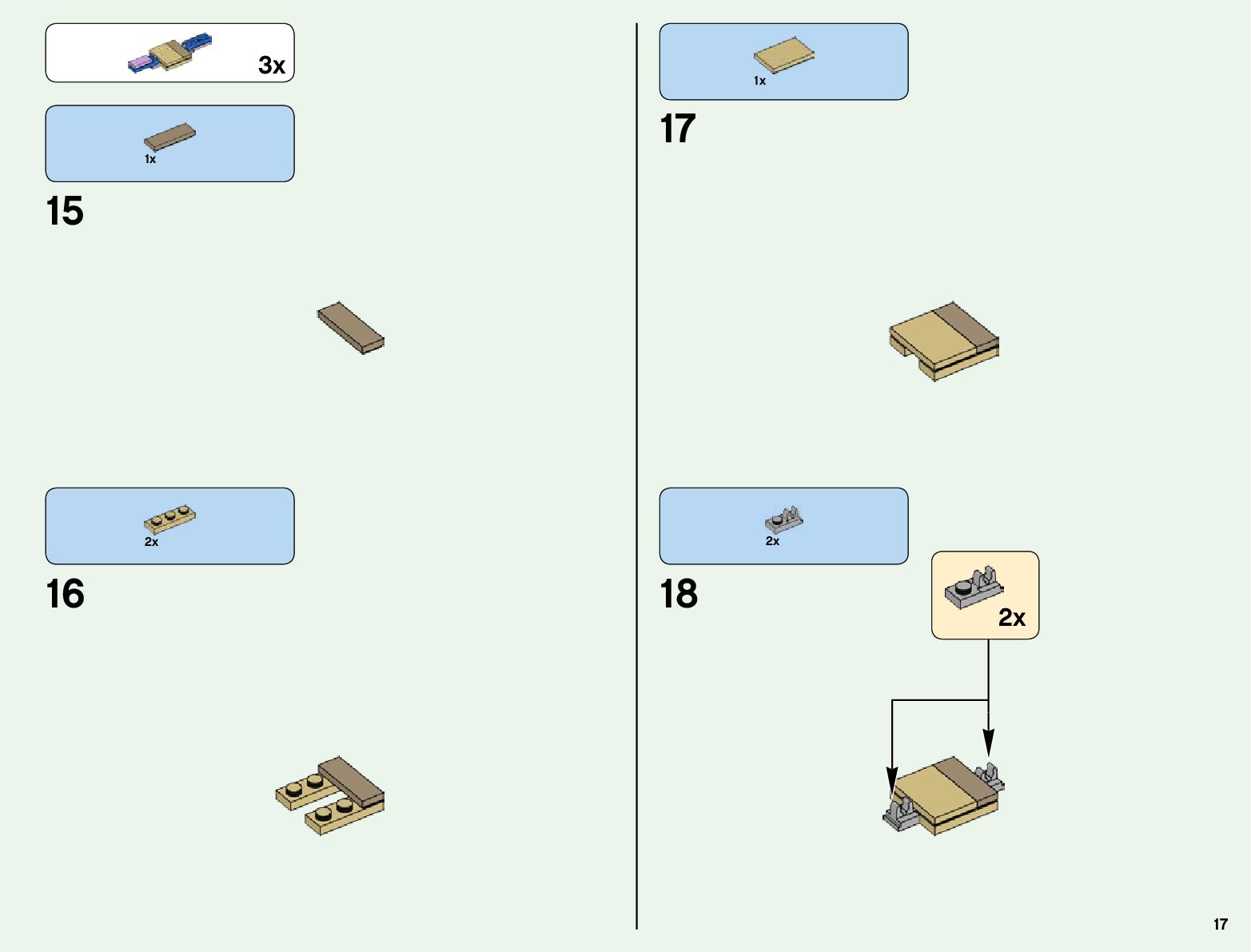 3x

1x

15

2x

16

1x

17

2x

18

2x

17