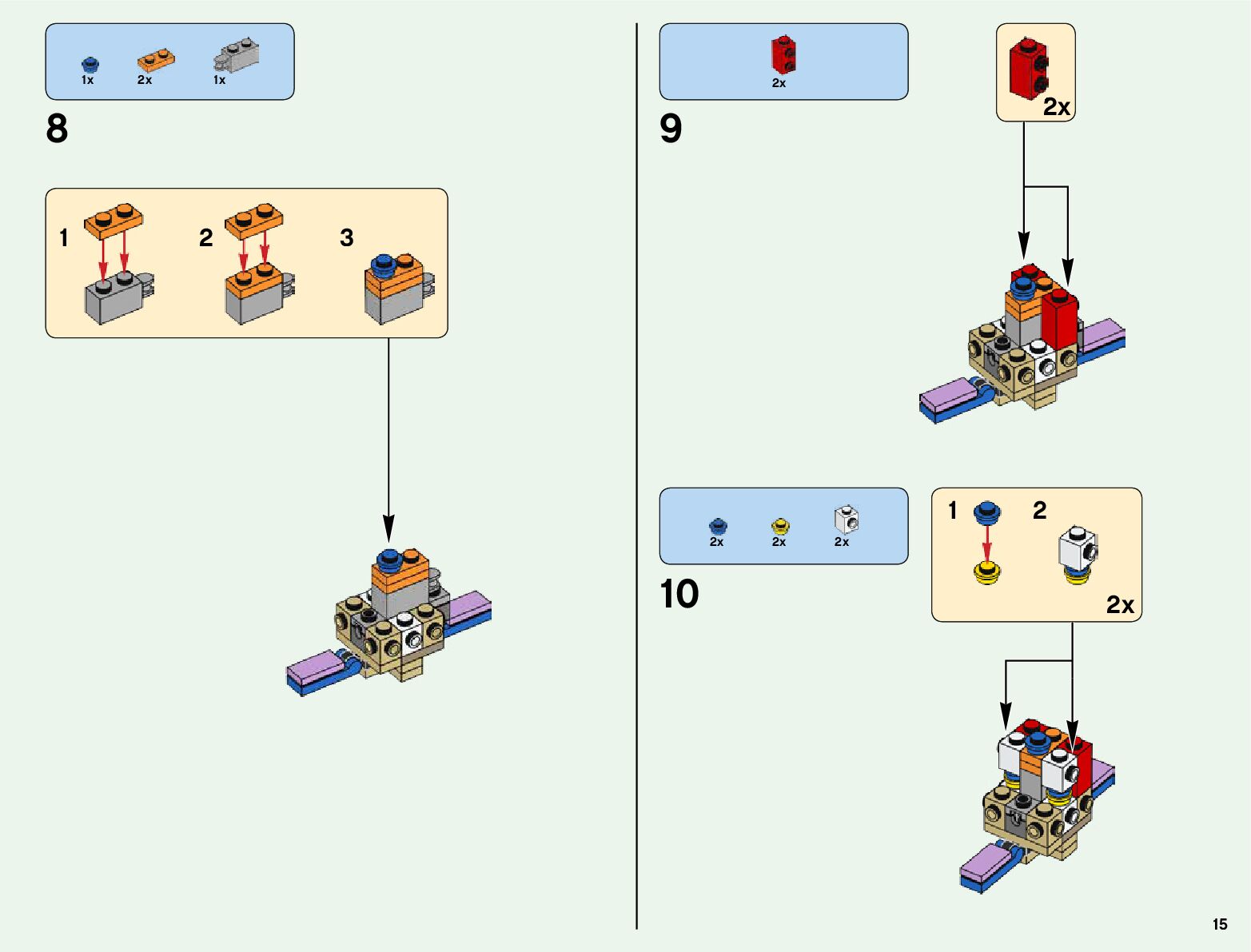 1x 2x 1x

8

1 2 3

2x

9

2x

2x 2x 2x

10

1 2

2x

15