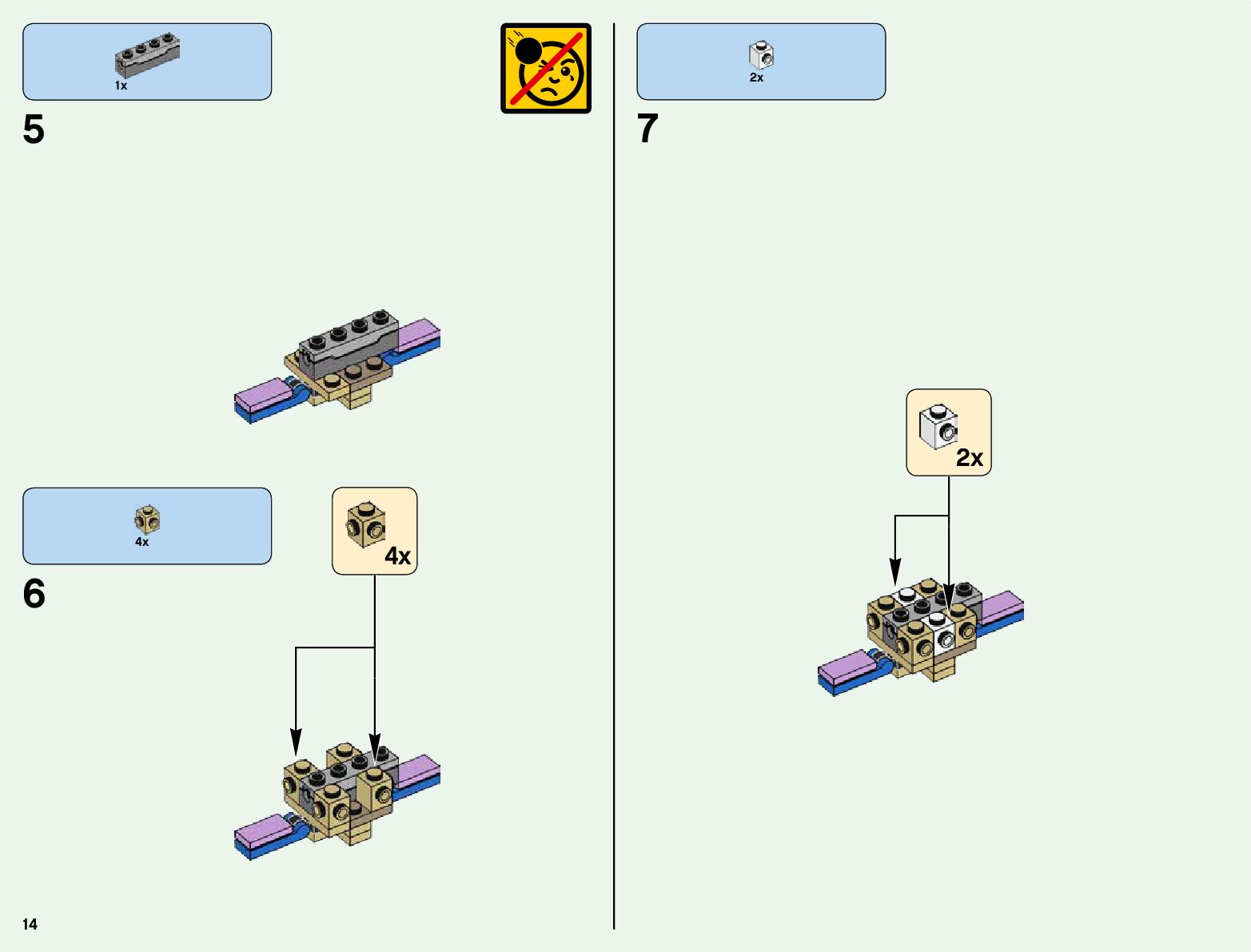 1x

5

4x

6

4x

14

2x

7

2x