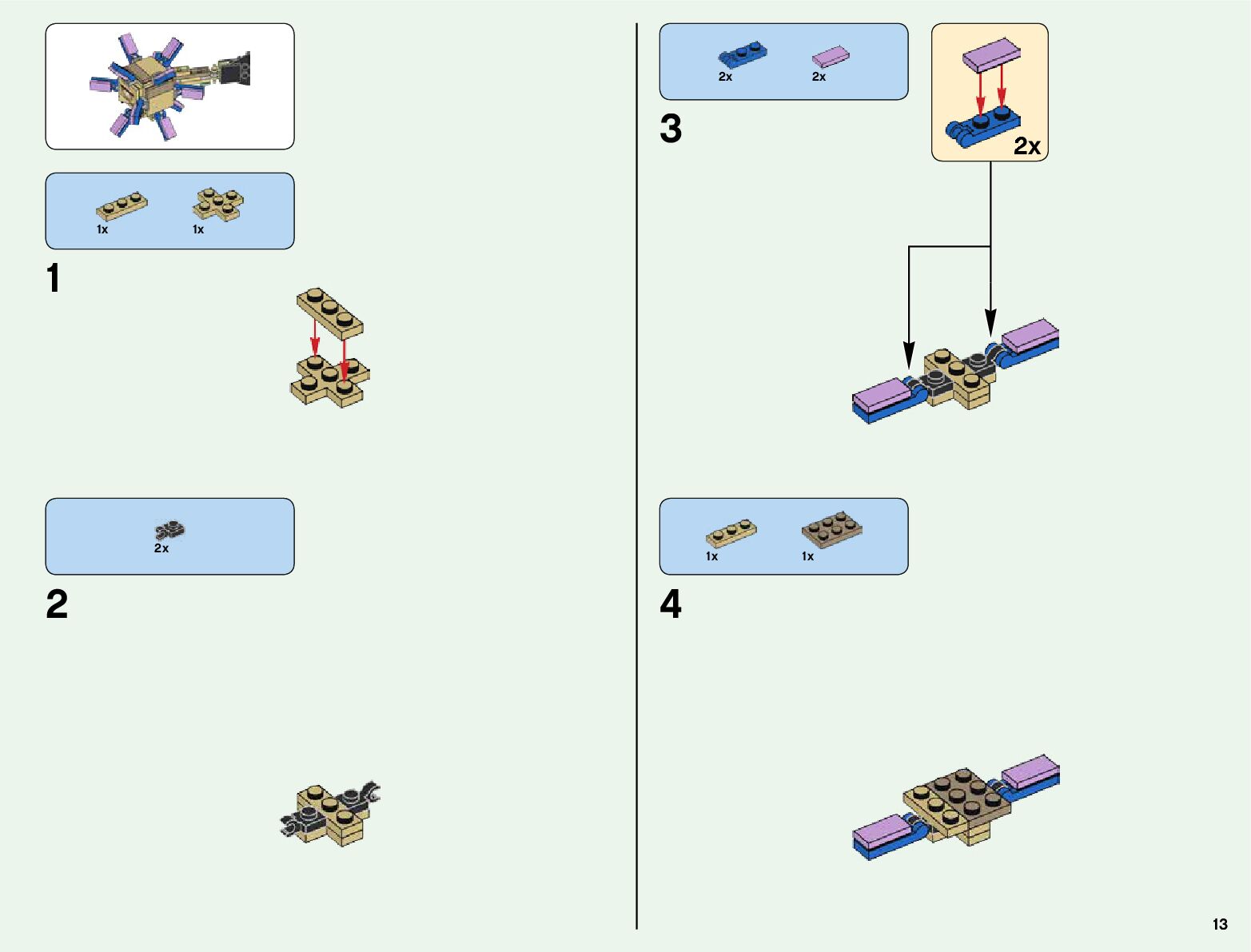 1x 1x

1

2x

2

2x 2x

3

2x

1x 1x

4

13