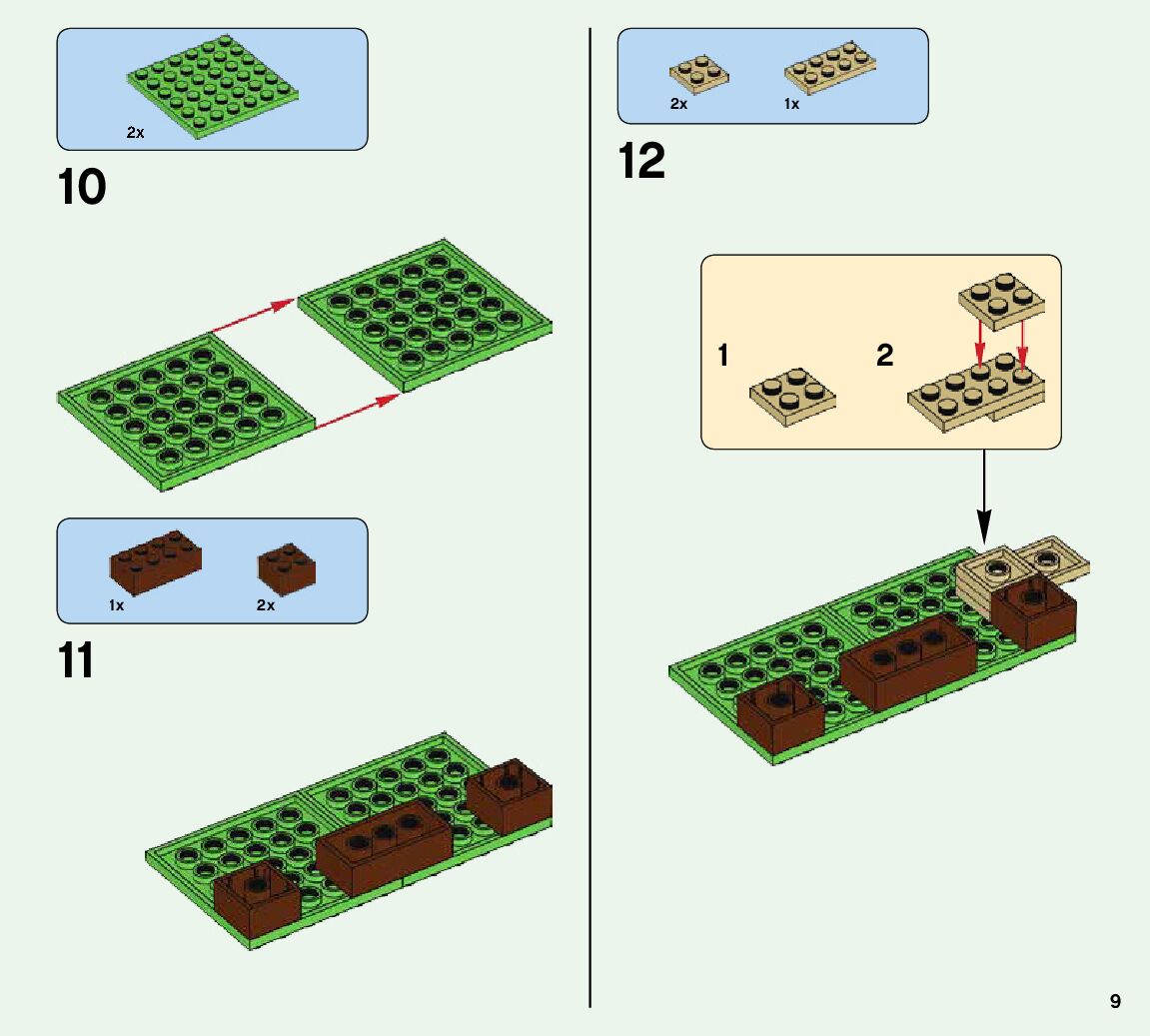 2x

10

1x

2x

11

2x

1x

12

1

2

9