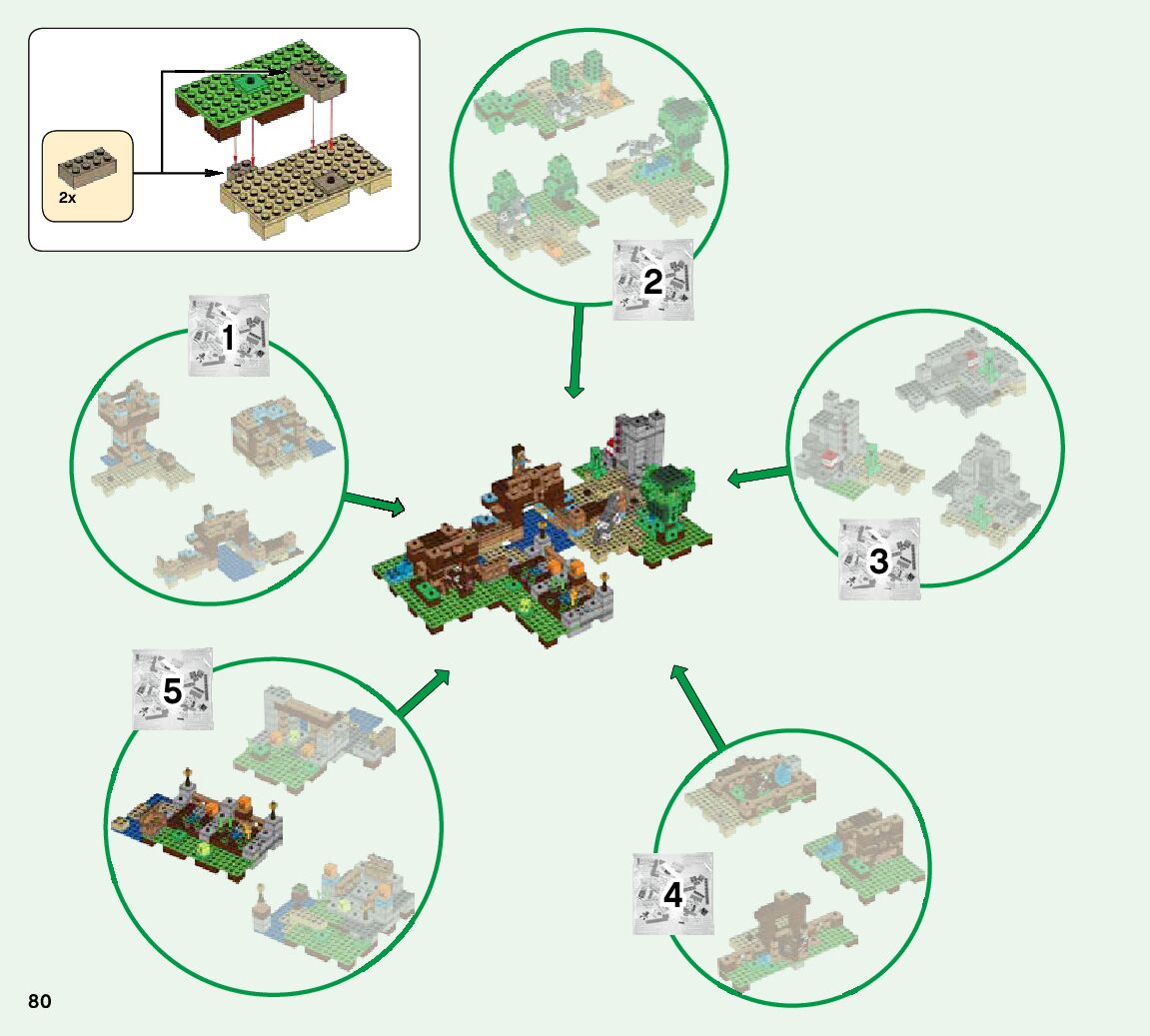 2x

2

1

3

5

4

80