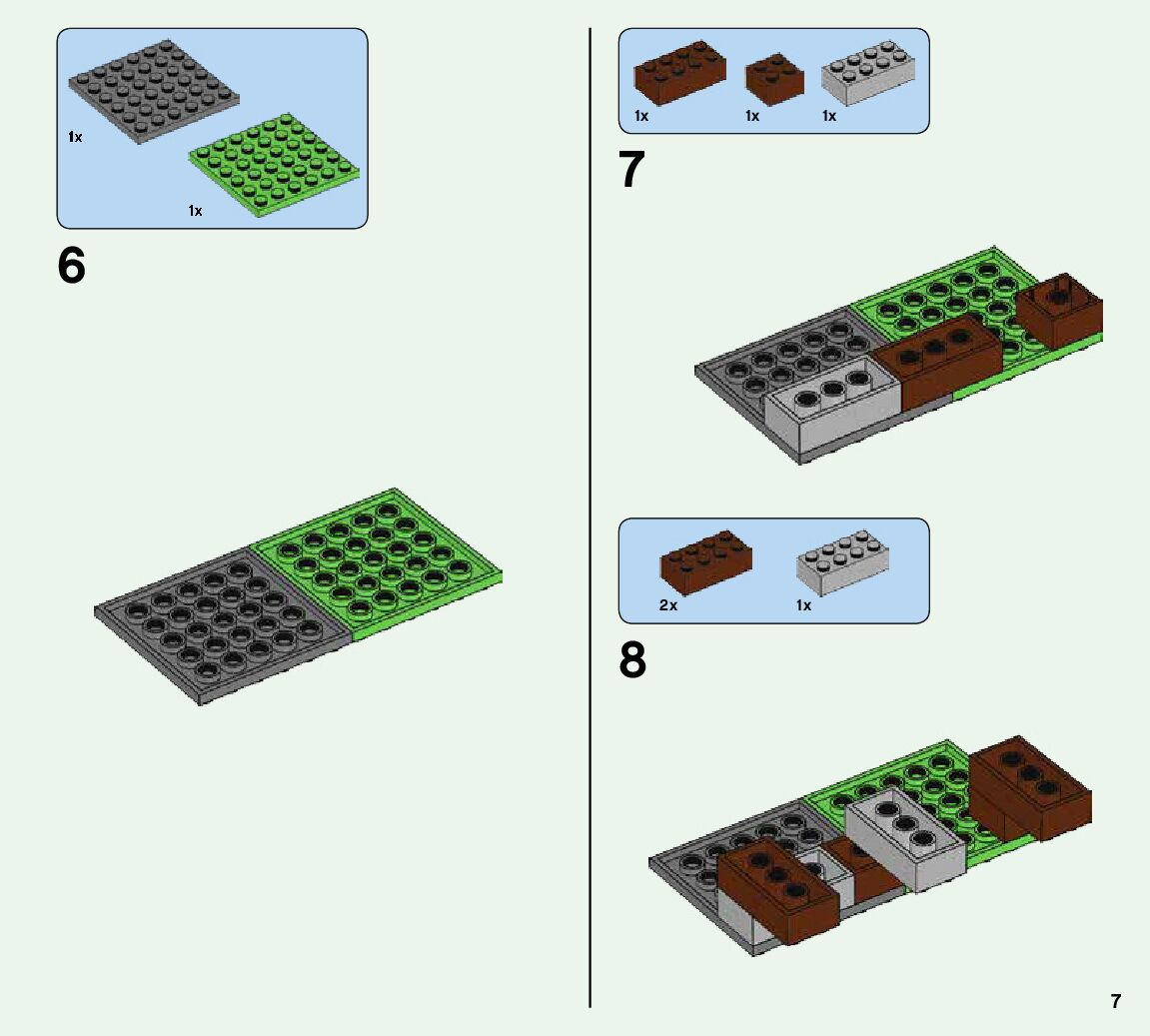 1x

1x

6

1x 1x 1x

7

2x 1x

8

7